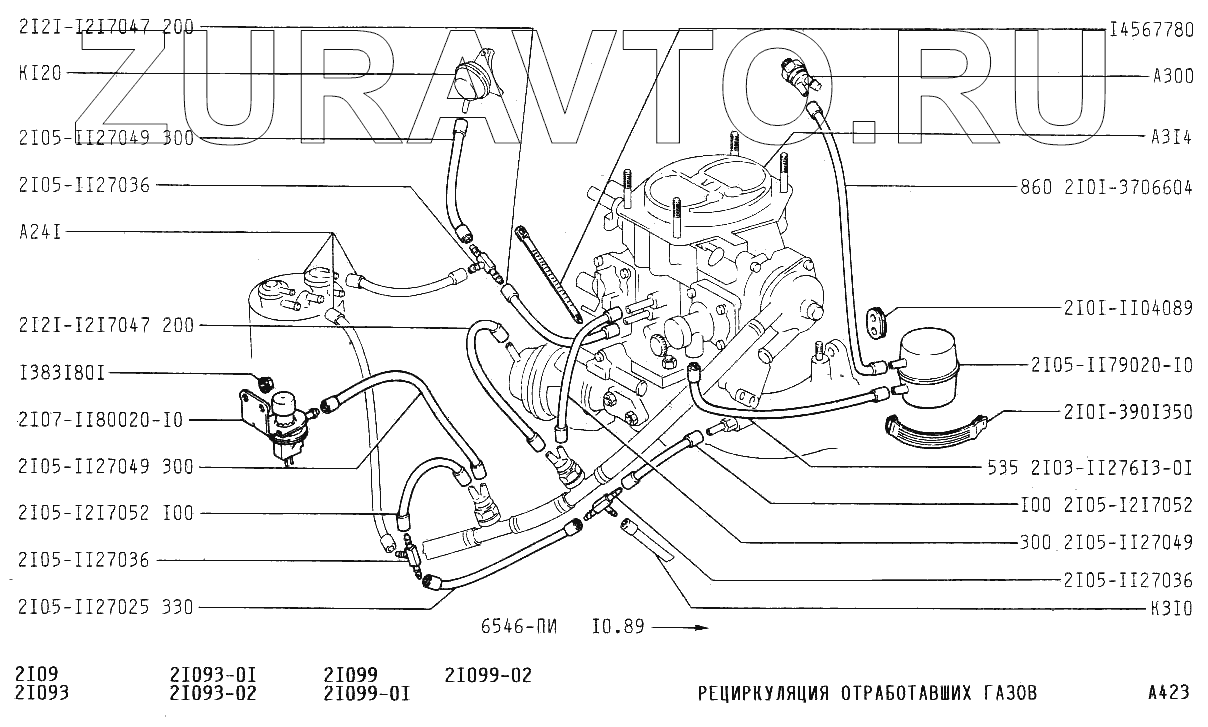 ZURAVTO.RU

2I2I-I2I7047 200
KI20
2I05-II27049 300
2I05-II27036
A24I
2I2I-I2I7047 200
I383I80I
2I07-II80020-I0
2I05-II27049 300
2I05-I2I7052 I00
2I05-II27036
2I05-II27025 330

I4567780
A300
A3I4
860 2I0I-3706604
2I0I-II04089
2I05-II79020-I0
2I0I-390I350
535 2I03-II276I3-0I
I00 2I05-I2I7052
300 2I05-II27049
2I05-II27036
K3I0

6546-ПИ I0.89

2I09
2I093
2I093-0I
2I093-02
2I099
2I099-0I
2I099-02
РЕЦИРКУЛЯЦИЯ ОТРАБОТАВШИХ ГАЗОВ
A423