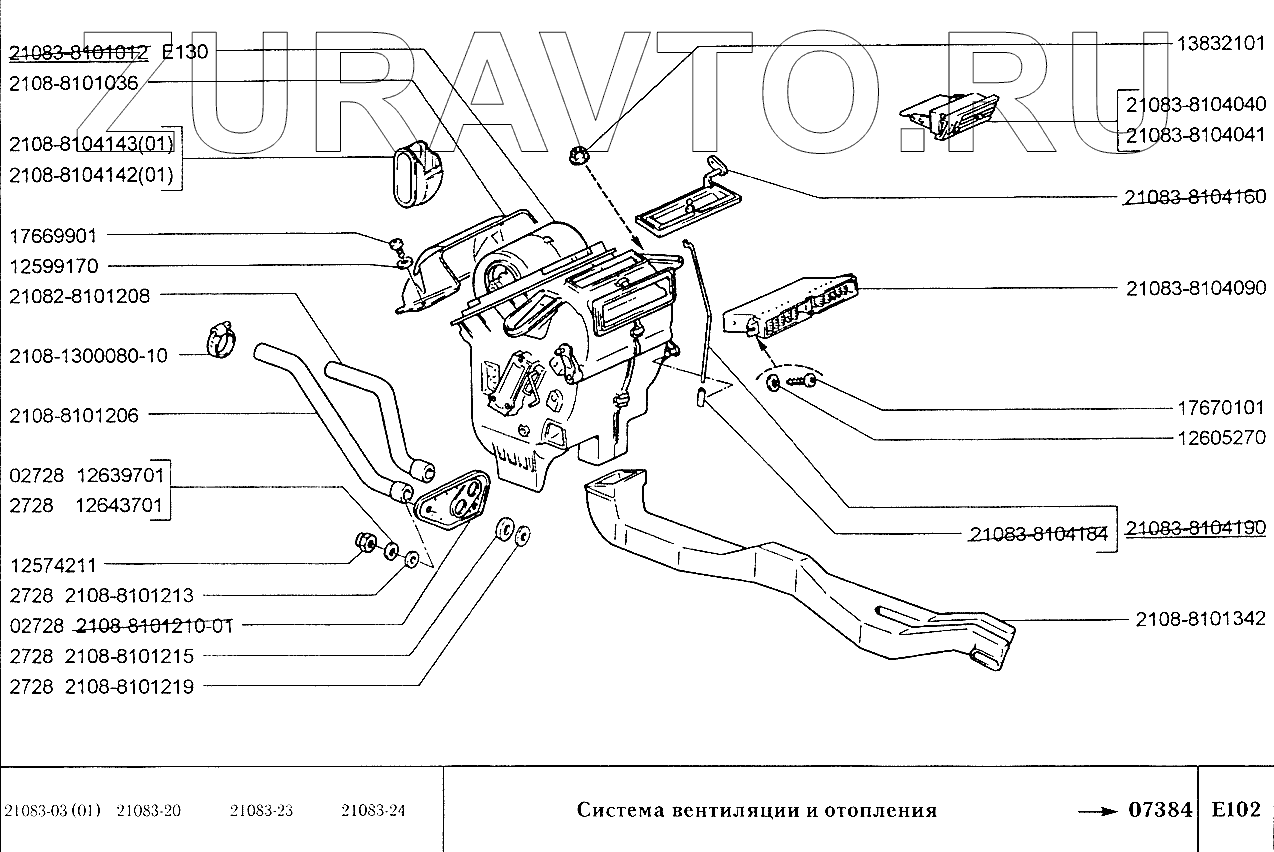 ZURAVTO.RU

21083-8101012 E130
2108-8101036
2108-8104143(01)
2108-8104142(01)
17669901
12599170
21082-8101208
2108-1300080-10
2108-8101206
02728 12639701
2728 12643701
12574211
2728 2108-8101213
02728 2108-8101210-01
2728 2108-8101215
2728 2108-8101219

13832101
21083-8104040
21083-8104041
21083-8104160
21083-8104090
17670101
12605270
21083-8104184
21083-8104190
2108-8101342

21083-03 (01) 21083-20 21083-23 21083-24

Система вентиляции и отопления

07384

E102