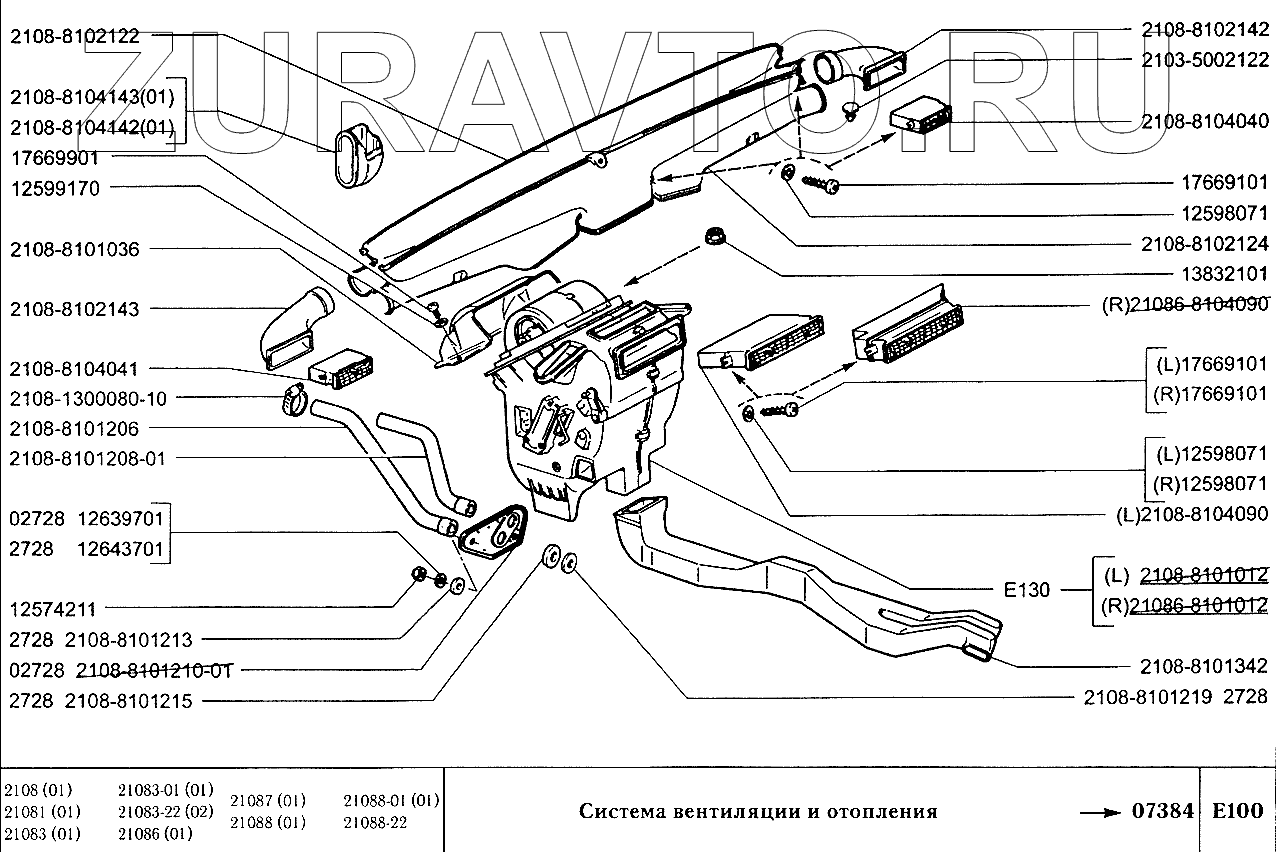 ZURAVTO.RU

2108-8102122
2108-8104143(01)
2108-8104142(01)
17669901
12599170
2108-8101036
2108-8102143
2108-8104041
2108-1300080-10
2108-8101206
2108-8101208-01
02728 12639701
2728 12643701
12574211
2728 2108-8101213
02728 2108-8101210-01
2728 2108-8101215

2108-8102142
2103-5002122
2108-8104040
17669101
12598071
2108-8102124
13832101
(R)21086-8104090
(L)17669101
(R)17669101
(L)12598071
(R)12598071
(L)2108-8104090
E130
(L) 2108-8101012
(R)21086-8101012
2108-8101342
2108-8101219 2728

2108 (01)
21081 (01)
21083 (01)
21083-01 (01)
21083-22 (02)
21086 (01)
21087 (01)
21088 (01)
21088-01 (01)
21088-22

Система вентиляции и отопления

07384

E100