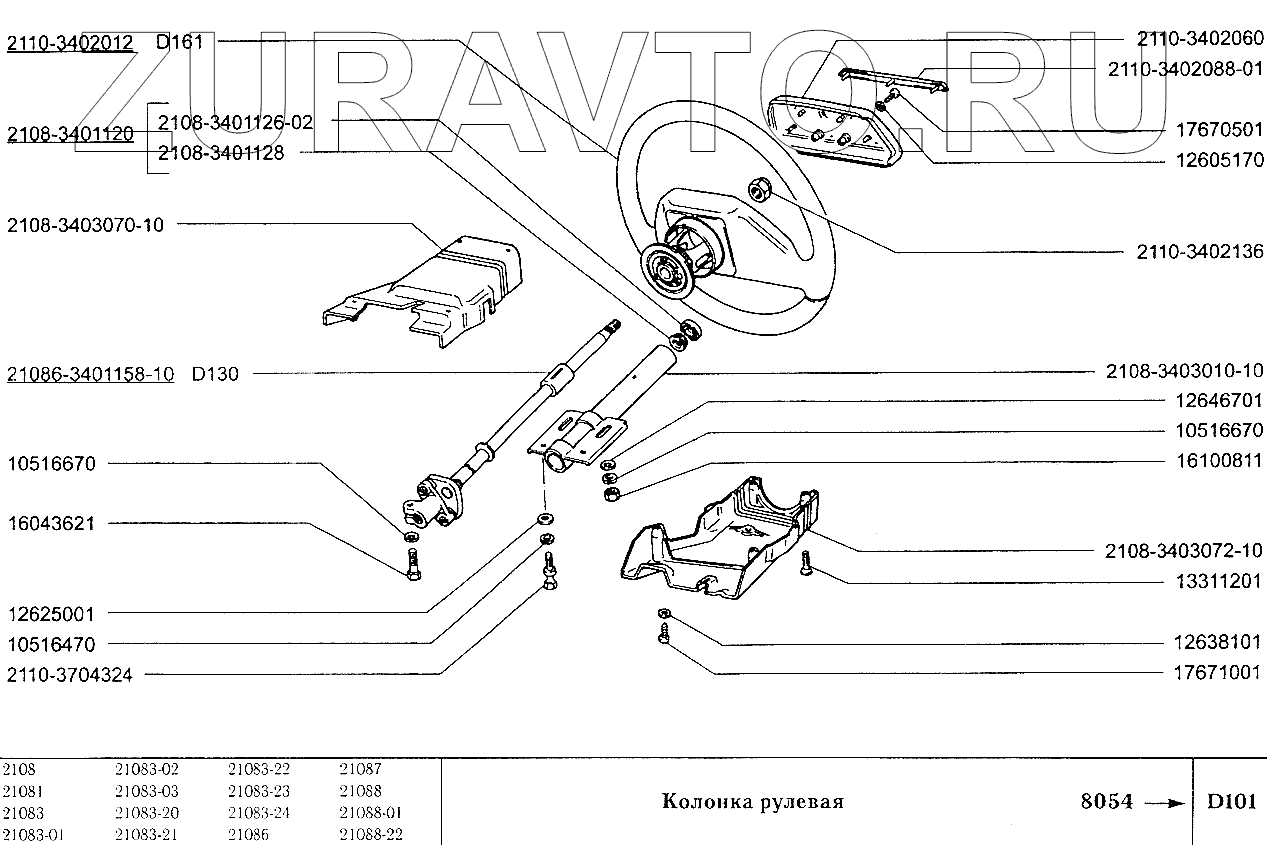 ZURAVTO.RU

2110-3402012 D161
2108-3401120
2108-3401126-02
2108-3401128
2108-3403070-10
21086-3401158-10 D130
10516670
16043621
12625001
10516470
2110-3704324

2110-3402060
2110-3402088-01
17670501
12605170
2110-3402136
2108-3403010-10
12646701
10516670
16100811
2108-3403072-10
13311201
12638101
17671001

| | | | |
|---|---|---|---|
| 2108 | 21083-02 | 21083-22 | 21087 |
| 21081 | 21083-03 | 21083-23 | 21088 |
| 21083 | 21083-20 | 21083-24 | 21088-01 |
| 21083-01 | 21083-21 | 21086 | 21088-22 |

Колонка рулевая

8054 → D101