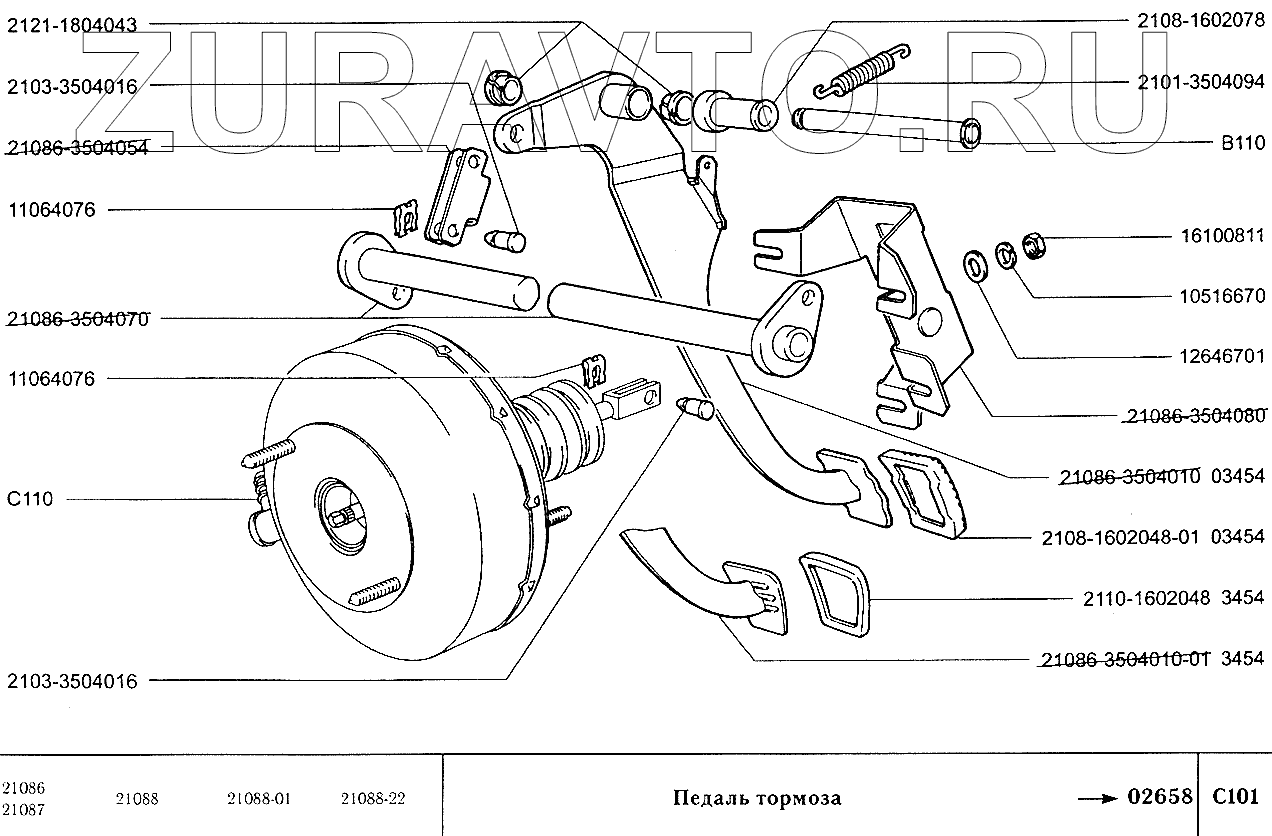 ZURAVTO.RU

2121-1804043
2103-3504016
21086-3504054
11064076
21086-3504070
11064076
C110
2103-3504016

2108-1602078
2101-3504094
B110
16100811
10516670
12646701
21086-3504080
21086-3504010 03454
2108-1602048-01 03454
2110-1602048 3454
21086-3504010-01 3454

21086
21087
21088
21088-01
21088-22
Педаль тормоза
02658
C101