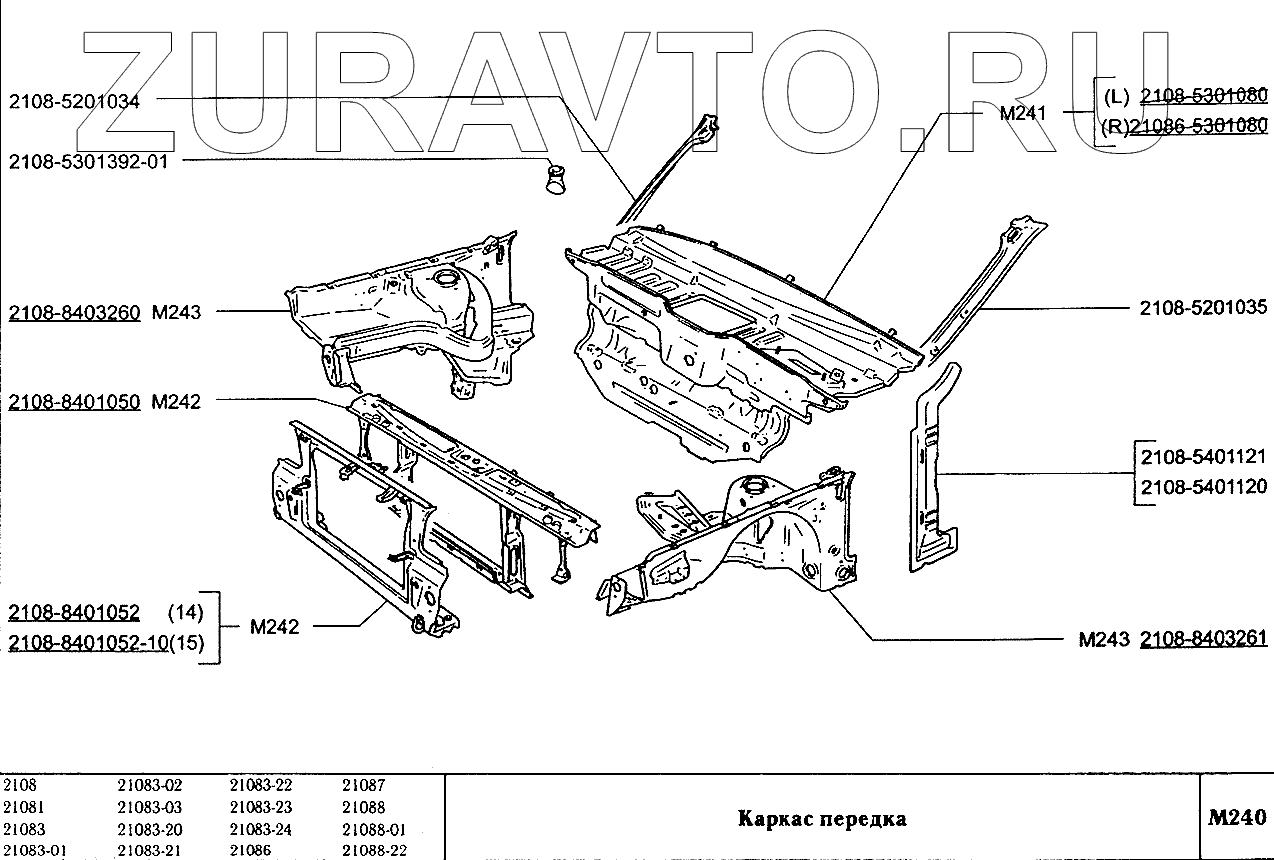 ZURAVTO.RU

2108-5201034

2108-5301392-01

M241

(L) 2108-5301080
(R)21086-5301080

2108-8403260 M243

2108-5201035

2108-8401050 M242

2108-5401121
2108-5401120

2108-8401052 (14)
2108-8401052-10(15)

M242

M243 2108-8403261

| 2108 | 21083-02 | 21083-22 | 21087 |
|---|---|---|---|
| 21081 | 21083-03 | 21083-23 | 21088 |
| 21083 | 21083-20 | 21083-24 | 21088-01 |
| 21083-01 | 21083-21 | 21086 | 21088-22 |

Каркас передка

M240