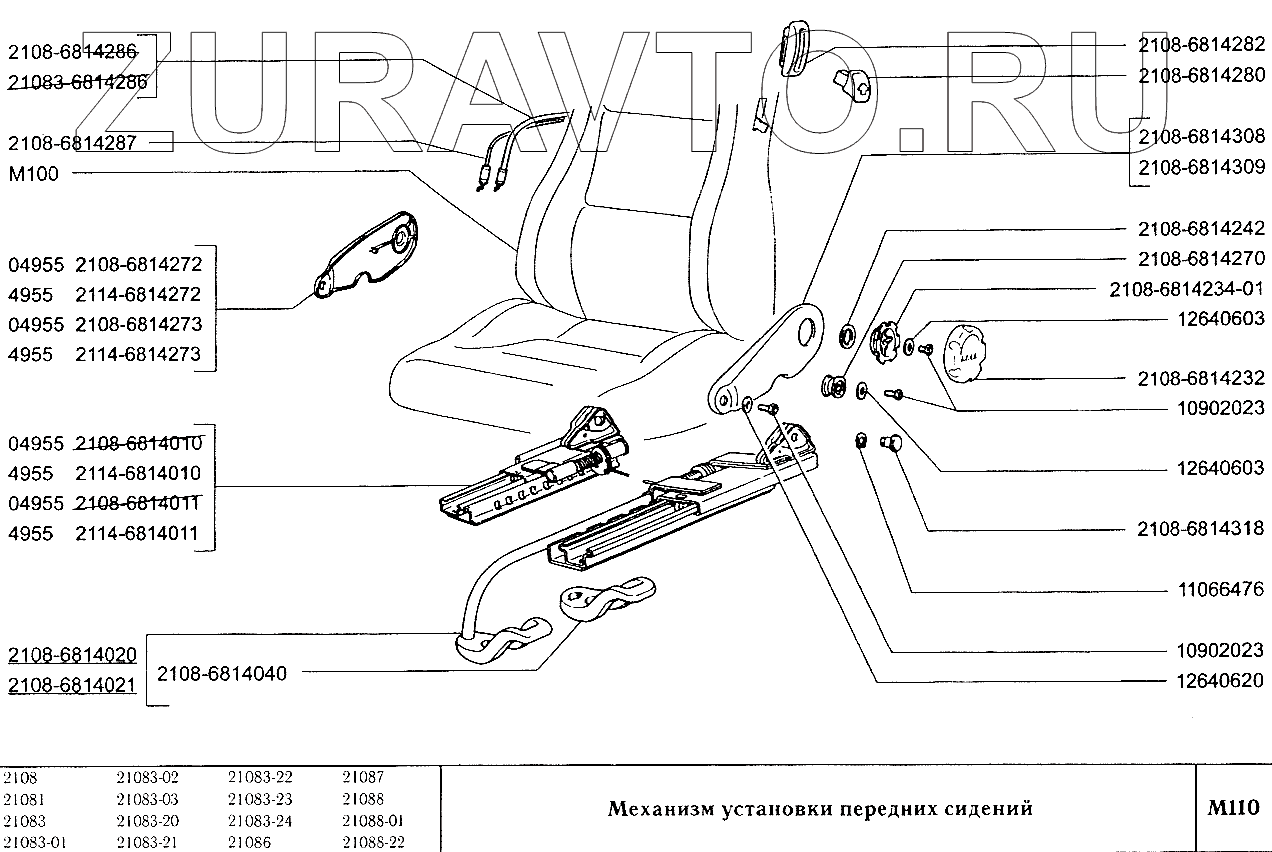 ZURAVTO.RU

2108-6814286
21083-6814286
2108-6814287
M100

04955 2108-6814272
4955 2114-6814272
04955 2108-6814273
4955 2114-6814273

04955 2108-6814010
4955 2114-6814010
04955 2108-6814011
4955 2114-6814011

2108-6814020
2108-6814021
2108-6814040

2108-6814282
2108-6814280
2108-6814308
2108-6814309
2108-6814242
2108-6814270
2108-6814234-01
12640603
2108-6814232
10902023
12640603
2108-6814318
11066476
10902023
12640620

| 2108 | 21083-02 | 21083-22 | 21087 |
|---|---|---|---|
| 21081 | 21083-03 | 21083-23 | 21088 |
| 21083 | 21083-20 | 21083-24 | 21088-01 |
| 21083-01 | 21083-21 | 21086 | 21088-22 |

Механизм установки передних сидений

M110