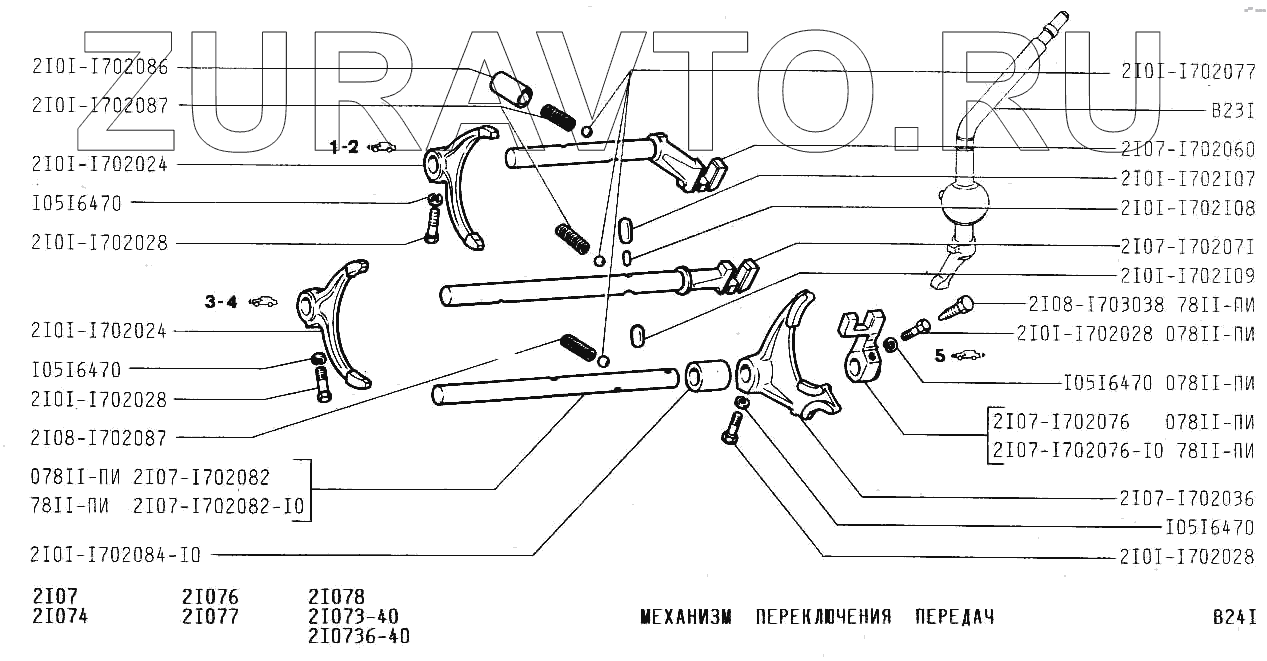 ZURAVTO.RU

2I0I-I702086
2I0I-I702087
1-2
2I0I-I702024
I05I6470
2I0I-I702028
3-4
2I0I-I702024
I05I6470
2I0I-I702028
2I08-I702087
078II-ПИ 2I07-I702082
78II-ПИ 2I07-I702082-I0
2I0I-I702084-I0

2I0I-I702077
B23I
2I07-I702060
2I0I-I702I07
2I0I-I702I08
2I07-I70207I
2I0I-I702I09
2I08-I703038 78II-ПИ
2I0I-I702028 078II-ПИ
5
I05I6470 078II-ПИ
2I07-I702076 078II-ПИ
2I07-I702076-I0 78II-ПИ
2I07-I702036
I05I6470
2I0I-I702028

2I07
2I074
2I076
2I077
2I078
2I073-40
2I0736-40
МЕХАНИЗМ ПЕРЕКЛЮЧЕНИЯ ПЕРЕДАЧ
B24I