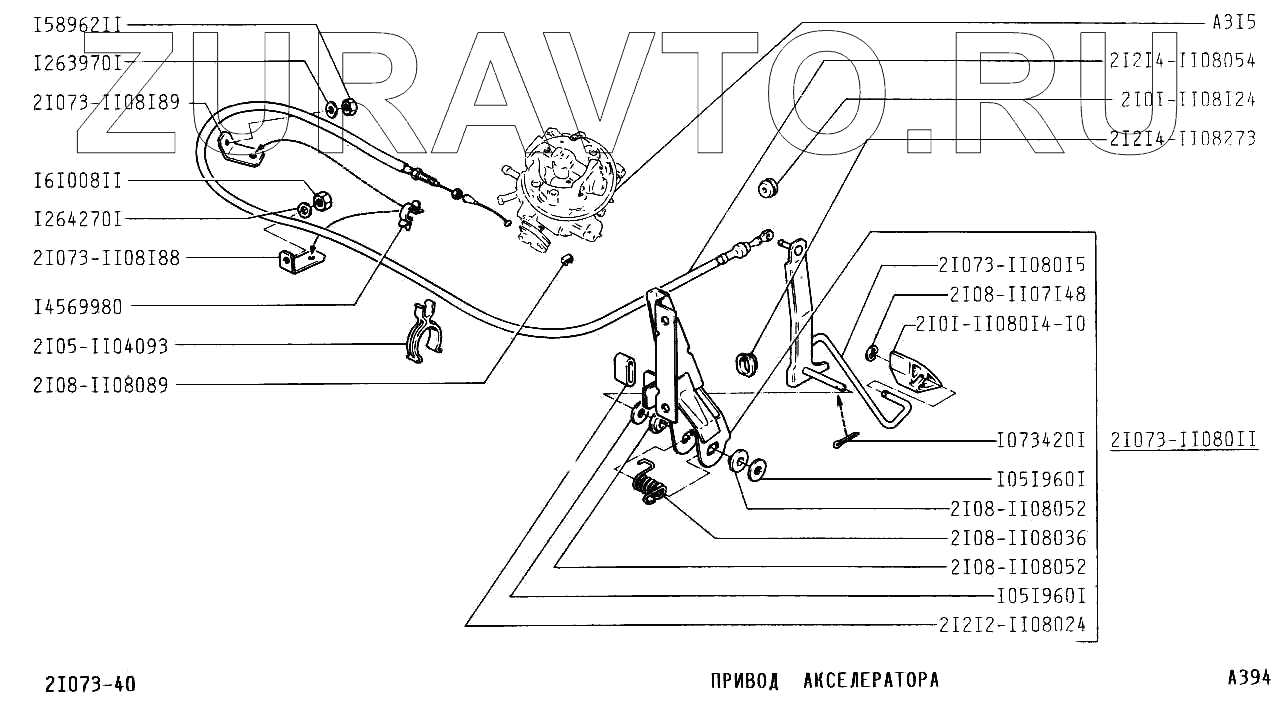 ZURAVTO.RU

I58962II
I263970I
2I073-II08I89
I6I008II
I264270I
2I073-II08I88
I4569980
2I05-II04093
2I08-II08089

A3I5
2I2I4-II08054
2I0I-II08I24
2I2I4-II08273
2I073-II080I5
2I08-II07I48
2I0I-II080I4-I0
I073420I
2I073-II080II
I05I960I
2I08-II08052
2I08-II08036
2I08-II08052
I05I960I
2I2I2-II08024

2I073-40
ПРИВОД АКСЕЛЕРАТОРА
A394