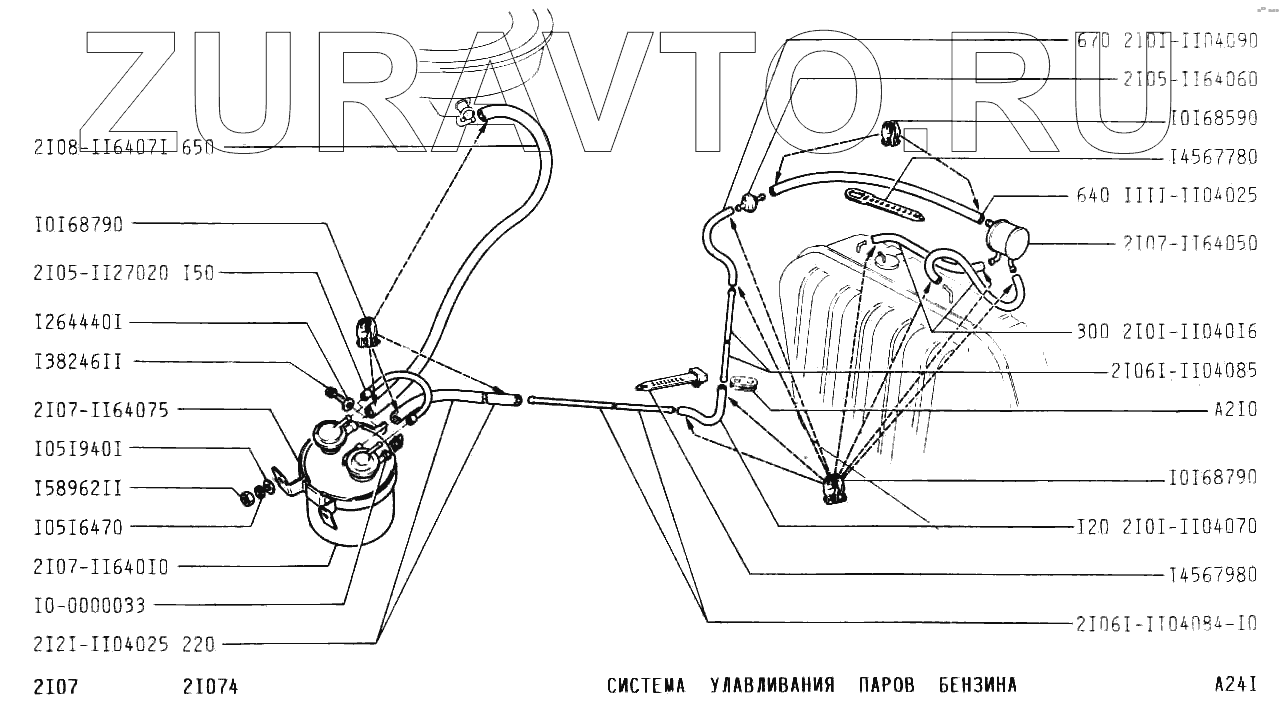 ZURAVTO.RU

2I08-II6407I 650

I0I68790

2I05-II27020 I50

I264440I

I38246II

2I07-II64075

I05I940I

I58962II

I05I6470

2I07-II640I0

I0-0000033

2I2I-II04025 220

670 2I0I-II04090

2I05-II64060

I0I68590

I4567780

640 IIII-II04025

2I07-II64050

300 2I0I-II040I6

2I06I-II04085

A2I0

I0I68790

I20 2I0I-II04070

I4567980

2I06I-II04084-I0

2I07 2I074 СИСТЕМА УЛАВЛИВАНИЯ ПАРОВ БЕНЗИНА A24I