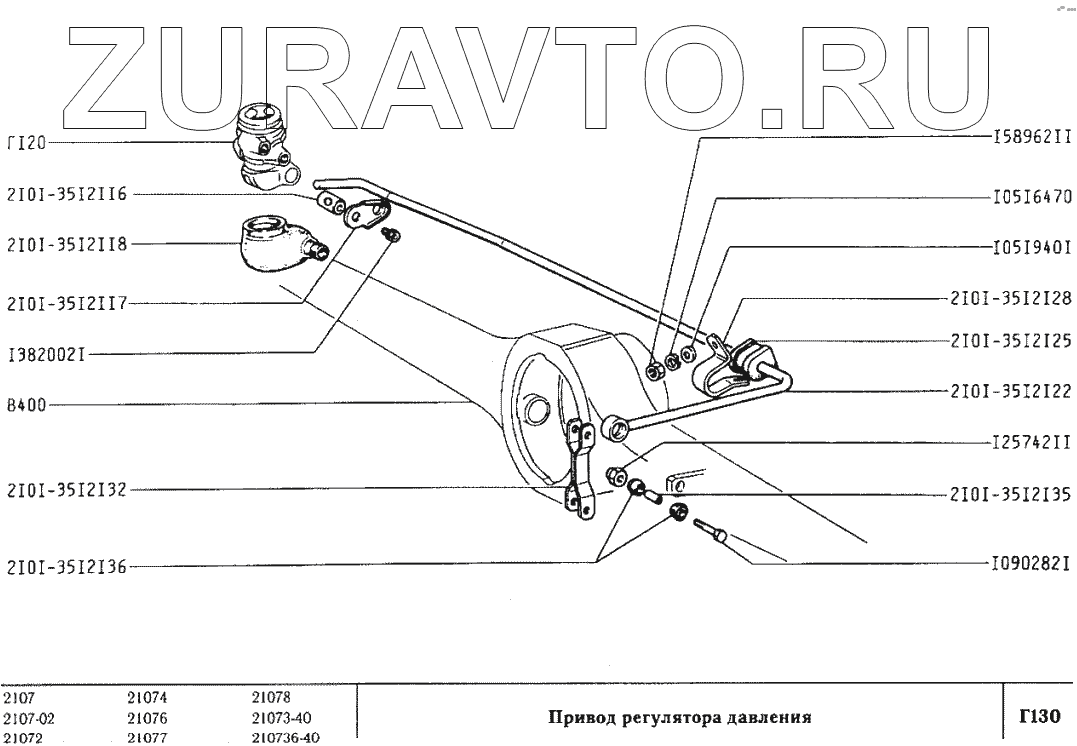 ZURAVTO.RU

Г120
2101-3512116
2101-3512118
2101-3512117
13820021
8400
2101-3512132
2101-3512136
15896211
10516470
10519401
2101-3512128
2101-3512125
2101-3512122
12574211
2101-3512135
10902821

| 2107 | 21074 | 21078 |
|---|---|---|
| 2107-02 | 21076 | 21073-40 |
| 21072 | 21077 | 210736-40 |

Привод регулятора давления

Г130