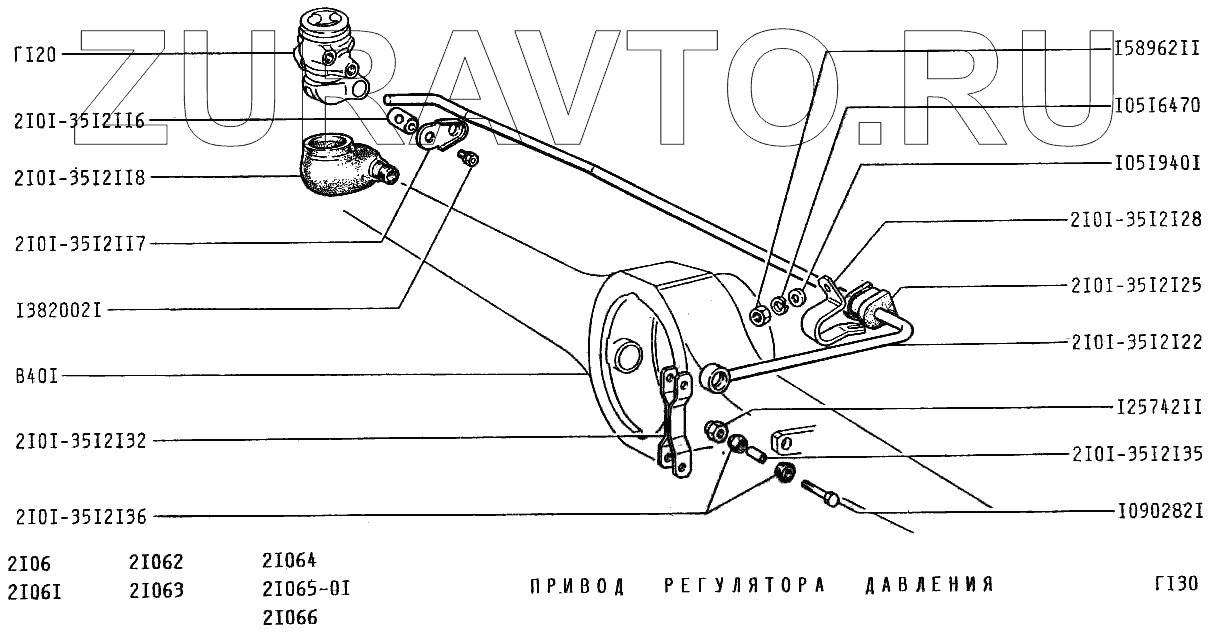 ZURAVTO.RU

ГI20
2I0I-35I2II6
2I0I-35I2II8
2I0I-35I2II7
I382002I
В40I
2I0I-35I2I32
2I0I-35I2I36

I58962II
I05I6470
I05I940I
2I0I-35I2I28
2I0I-35I2I25
2I0I-35I2I22
I25742II
2I0I-35I2I35
I090282I

2I06
2I06I
2I062
2I063
2I064
2I065-0I
2I066

ПРИВОД РЕГУЛЯТОРА ДАВЛЕНИЯ

ГI30