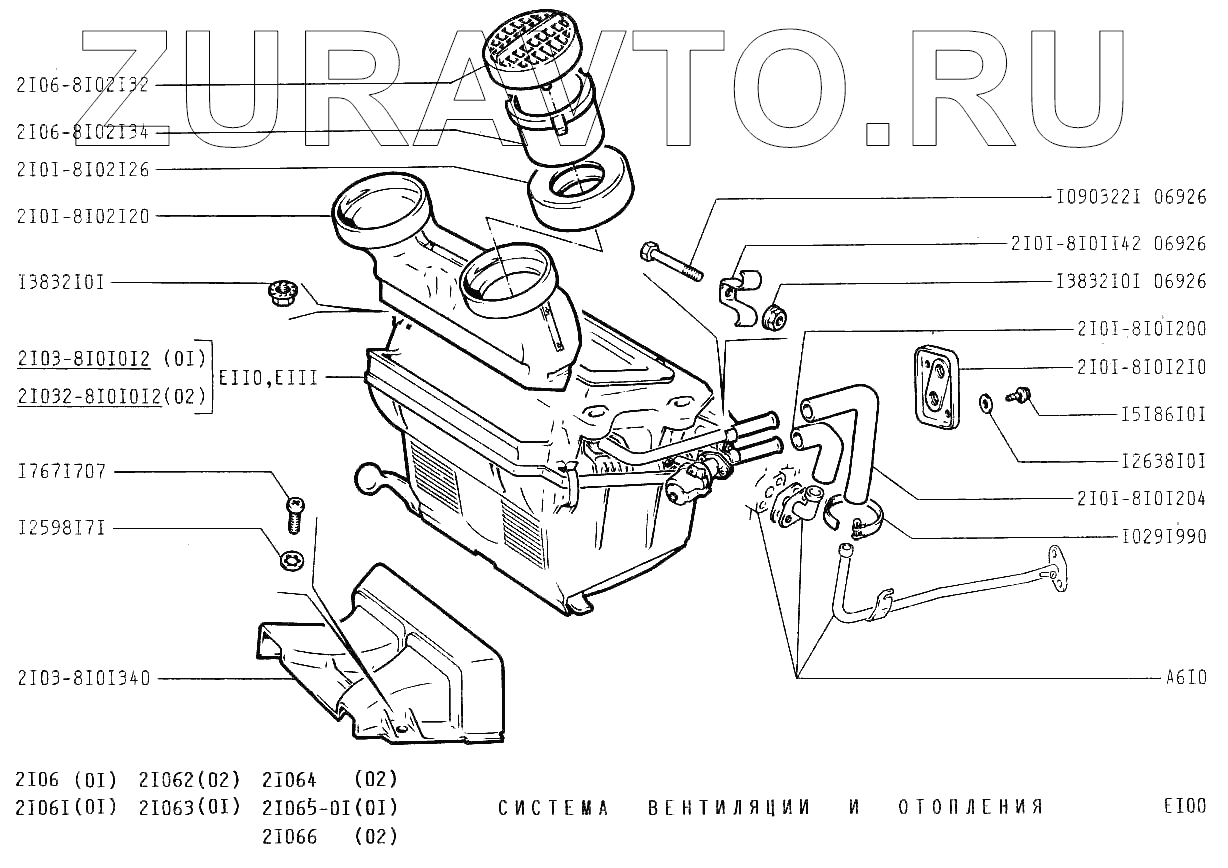 ZURAVTO.RU

2I06-8I02I32
2I06-8I02I34
2I0I-8I02I26
2I0I-8I02I20
I3832I0I
2I03-8I0I0I2 (0I)
2I032-8I0I0I2(02)
EII0,EIII
I767I707
I2598I7I
2I03-8I0I340

I090322I 06926
2I0I-8I0II42 06926
I3832I0I 06926
2I0I-8I0I200
2I0I-8I0I2I0
I5I86I0I
I2638I0I
2I0I-8I0I204
I029I990
A6I0

2I06 (0I) 2I062(02) 2I064 (02)
2I06I(0I) 2I063(0I) 2I065-0I(0I)
2I066 (02)

СИСТЕМА ВЕНТИЛЯЦИИ И ОТОПЛЕНИЯ

EI00