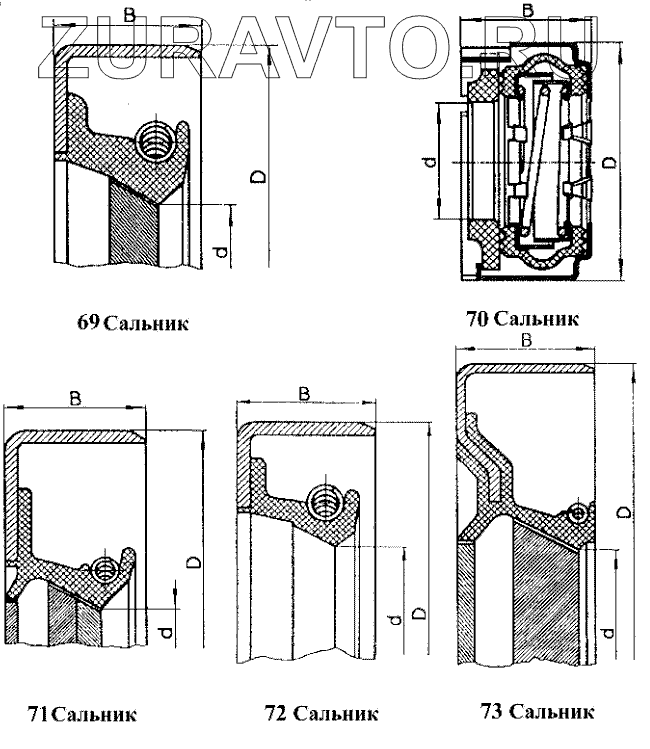 ZURAVTO.RU

B

D

d

69 Сальник

B

d

D

70 Сальник

B

D

d

71 Сальник

B

d

D

72 Сальник

B

D

d

73 Сальник