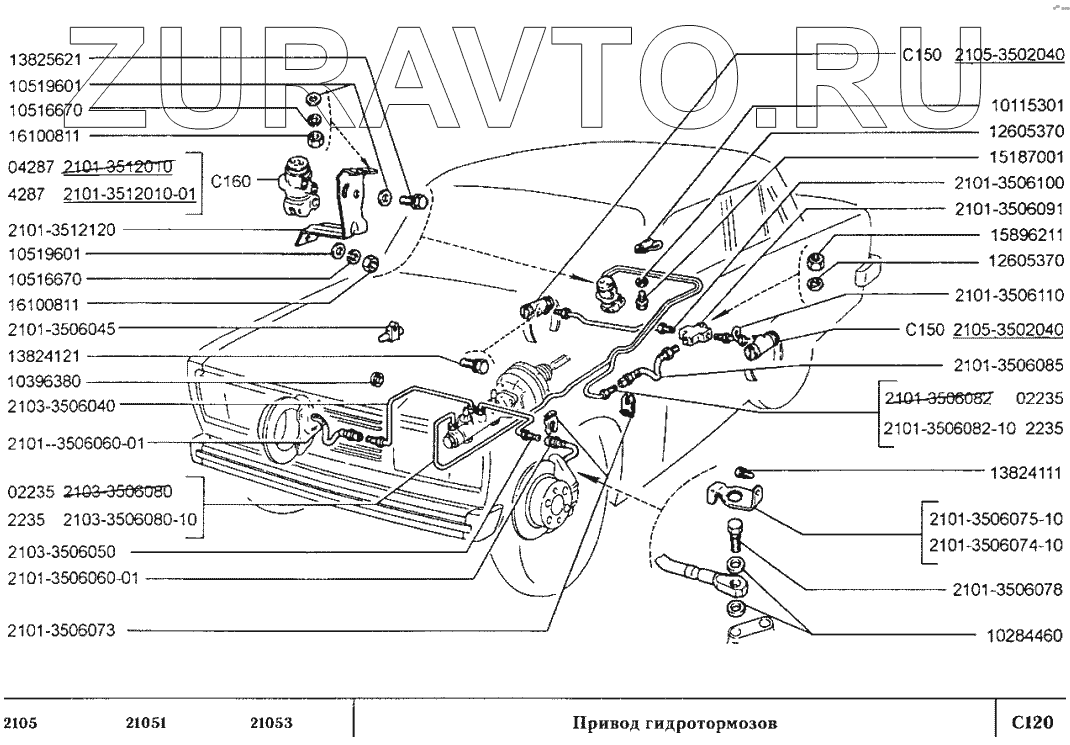 ZURAVTO.RU

13825621
10519601
10516670
16100811
04287 2101-3512010
4287 2101-3512010-01
C160
2101-3512120
10519601
10516670
16100811
2101-3506045
13824121
10396380
2103-3506040
2101--3506060-01
02235 2103-3506080
2235 2103-3506080-10
2103-3506050
2101-3506060-01
2101-3506073

C150 2105-3502040
10115301
12605370
15187001
2101-3506100
2101-3506091
15896211
12605370
2101-3506110
C150 2105-3502040
2101-3506085
2101-3506082 02235
2101-3506082-10 2235
13824111
2101-3506075-10
2101-3506074-10
2101-3506078
10284460

2105 21051 21053 Привод гидротормозов C120