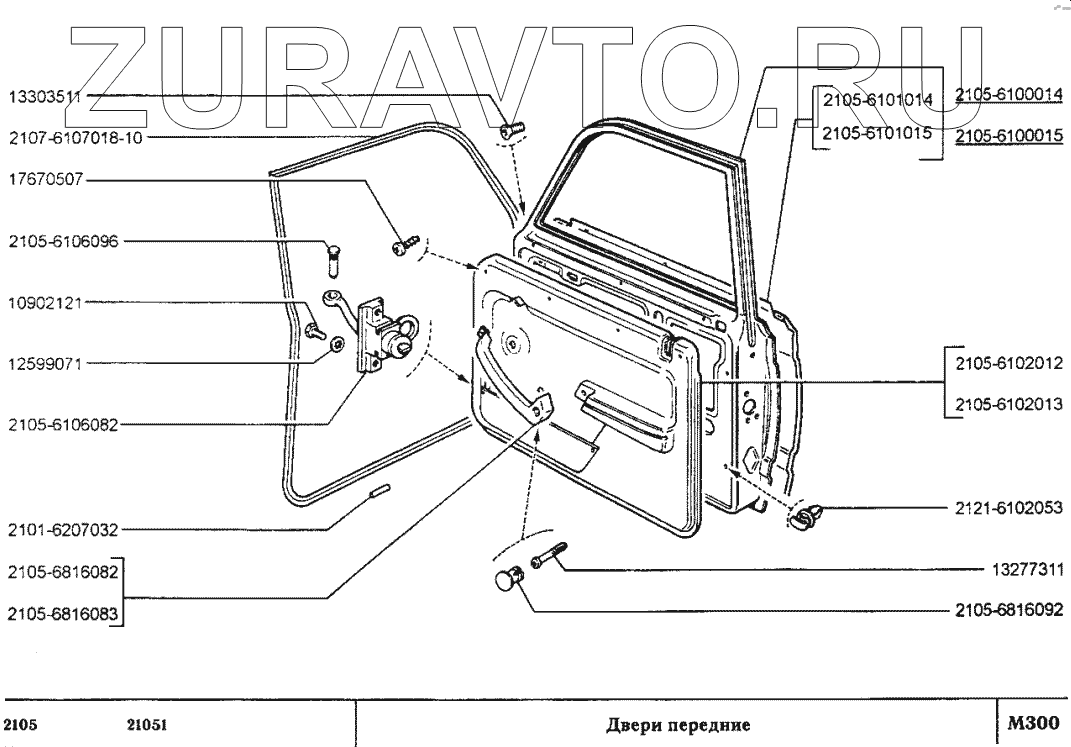 ZURAVTO.RU

13303511
2107-6107018-10
17670507
2105-6106096
10902121
12599071
2105-6106082
2101-6207032
2105-6816082
2105-6816083

2105-6101014
2105-6101015
2105-6100014
2105-6100015
2105-6102012
2105-6102013
2121-6102053
13277311
2105-6816092

2105 21051 Двери передние M300