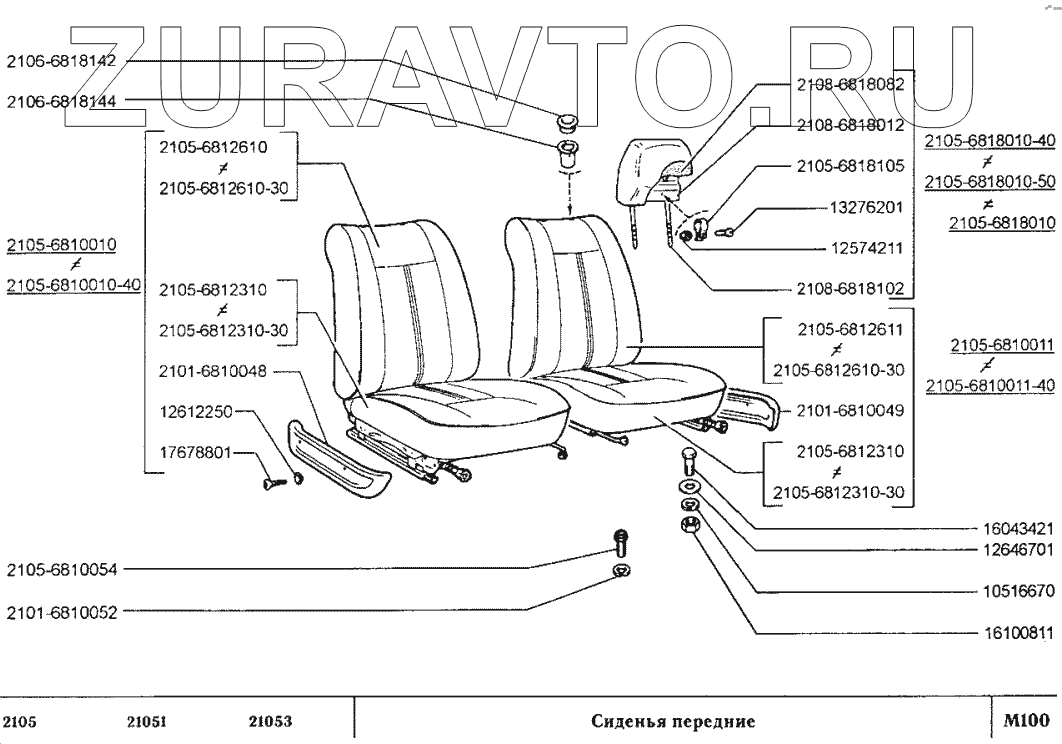 ZURAVTO.RU

2106-6818142
2106-6818144
2105-6812610
≠
2105-6812610-30
2105-6810010
≠
2105-6810010-40
2105-6812310
≠
2105-6812310-30
2101-6810048
12612250
17678801
2105-6810054
2101-6810052

2108-6818082
2108-6818012
2105-6818105
13276201
12574211
2108-6818102
2105-6818010-40
≠
2105-6818010-50
≠
2105-6818010
2105-6812611
≠
2105-6812610-30
2105-6810011
≠
2105-6810011-40
2101-6810049
2105-6812310
≠
2105-6812310-30
16043421
12646701
10516670
16100811

| 2105 21051 21053 | Сиденья передние | M100 |
|---|---|---|