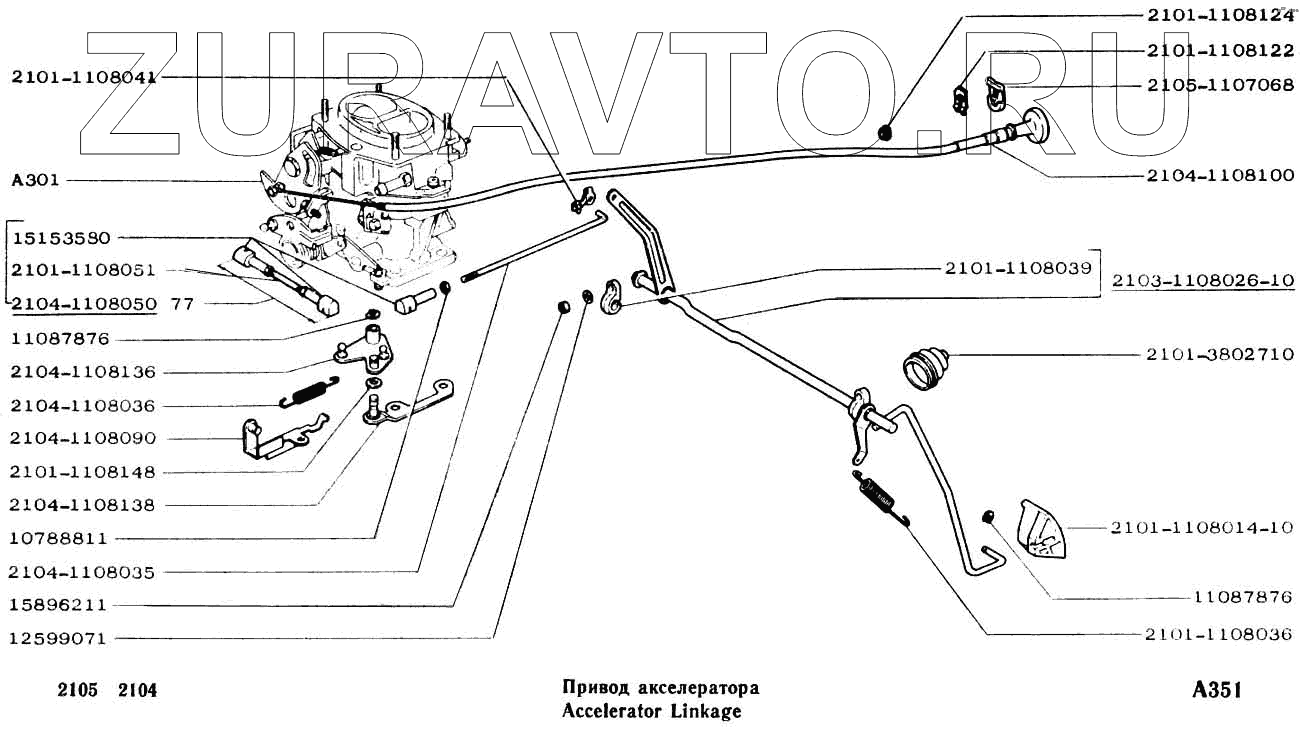 ZUPAVTO.RU

2101-1108041
A301
15153580
2101-1108051
2104-1108050 77
11087876
2104-1108136
2104-1108036
2104-1108090
2101-1108148
2104-1108138
10788811
2104-1108035
15896211
12599071

2101-1108124
2101-1108122
2105-1107068
2104-1108100
2101-1108039
2103-1108026-10
2101-3802710
2101-1108014-10
11087876
2101-1108036

2105 2104

Привод акселератора
Accelerator Linkage

A351