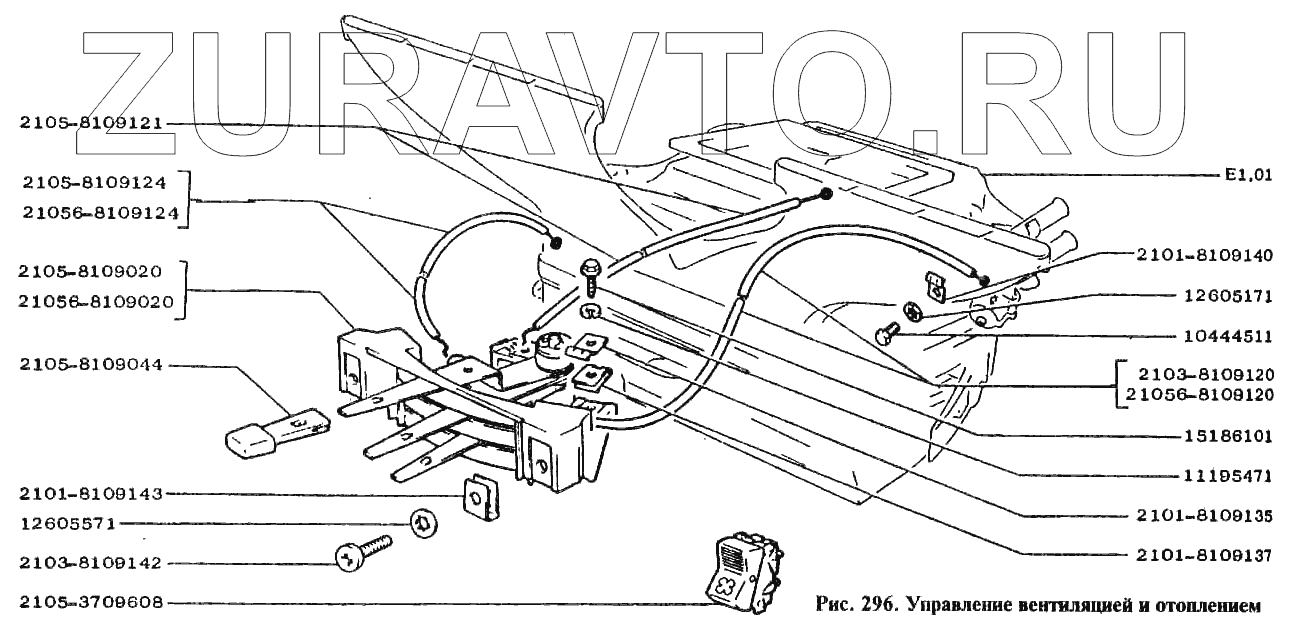 ZURAVTO.RU

2105-8109121

2105-8109124
21056-8109124

2105-8109020
21056-8109020

2105-8109044

2101-8109143

12605571

2103-8109142

2105-3709608

E1,01

2101-8109140

12605171

10444511

2103-8109120
21056-8109120

15186101

11195471

2101-8109135

2101-8109137

Рис. 296. Управление вентиляцией и отоплением