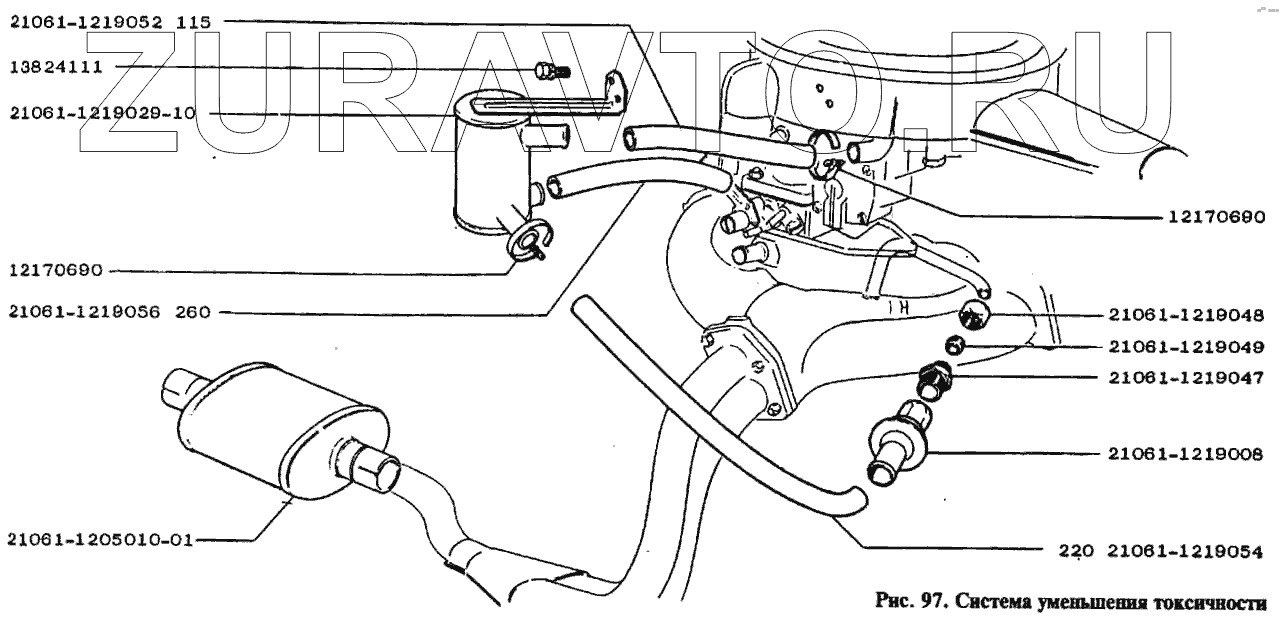 ZURAVTO.RU

21061-1219052 115
13824111
21061-1219029-10
12170690
21061-1219056 260
21061-1205010-01
12170690
21061-1219048
21061-1219049
21061-1219047
21061-1219008
220 21061-1219054

Рис. 97. Система уменьшения токсичности