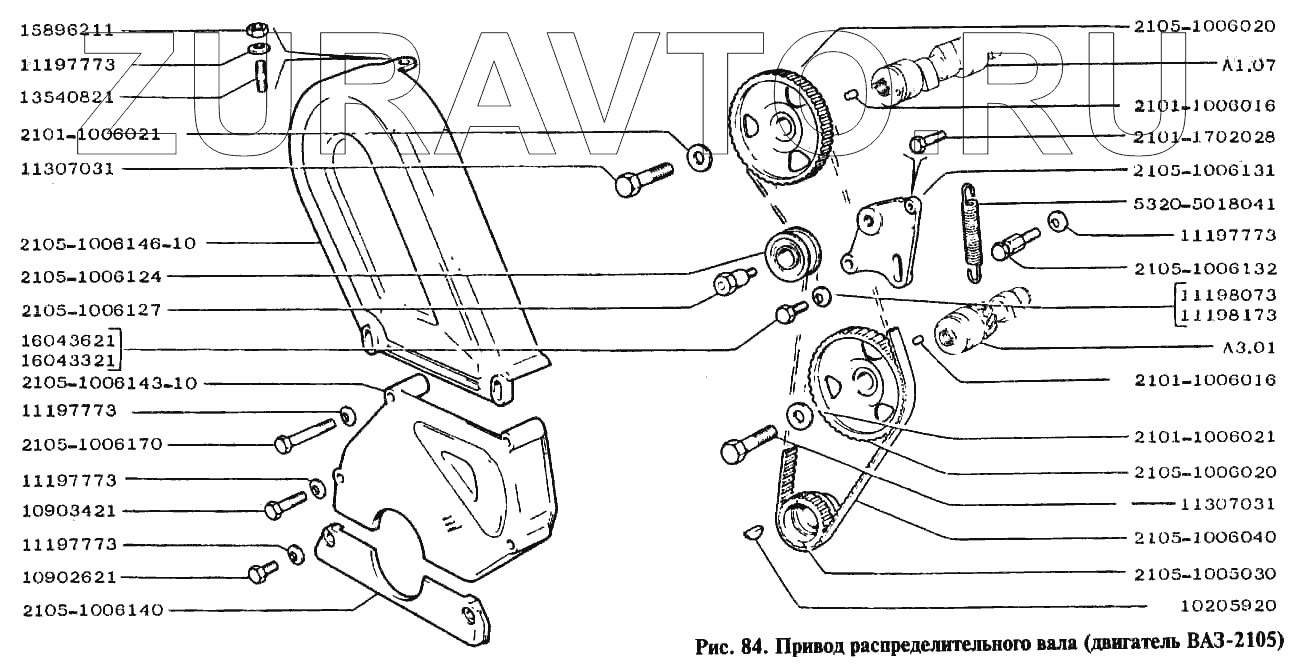 ZURAVTO.RU

15896211
11197773
13540821
2101-1006021
11307031
2105-1006146-10
2105-1006124
2105-1006127
16043621
16043321
2105-1006143-10
11197773
2105-1006170
11197773
10903421
11197773
10902621
2105-1006140

2105-1006020
A1.07
2101-1006016
2101-1702028
2105-1006131
5320-5018041
11197773
2105-1006132
11198073
11198173
A3.01
2101-1006016
2101-1006021
2105-1006020
11307031
2105-1006040
2105-1005030
10205920

Рис. 84. Привод распределительного вала (двигатель ВАЗ-2105)