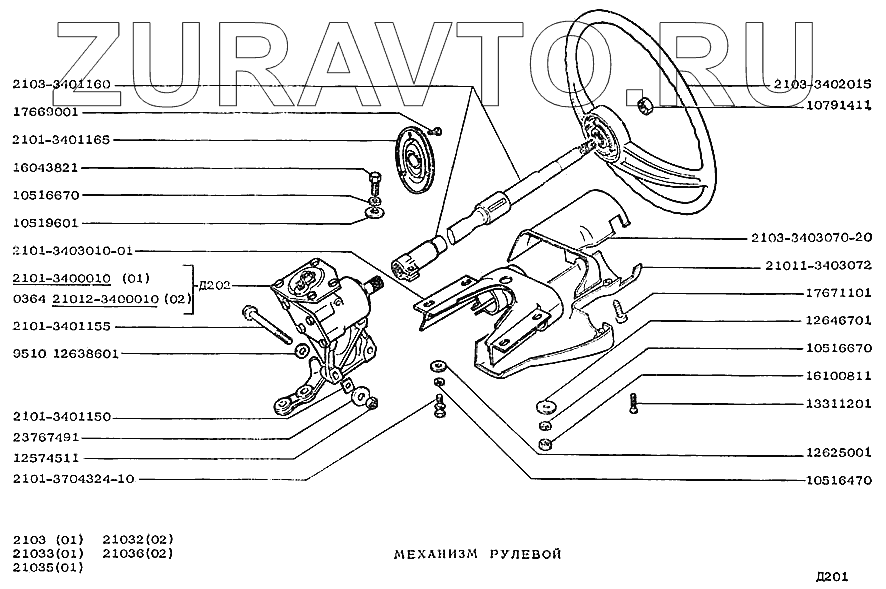 ZURAVTO.RU

2103-3401160
17669001
2101-3401165
16043821
10516670
10519601
2101-3403010-01
2101-3400010 (01)
0364 21012-3400010 (02)
Д202
2101-3401155
9510 12638601
2101-3401150
23767491
12574511
2101-3704324-10

2103-3402015
10791411
2103-3403070-20
21011-3403072
17671101
12646701
10516670
16100811
13311201
12625001
10516470

2103 (01) 21032(02)
21033(01) 21036(02)
21035(01)

МЕХАНИЗМ РУЛЕВОЙ

Д201