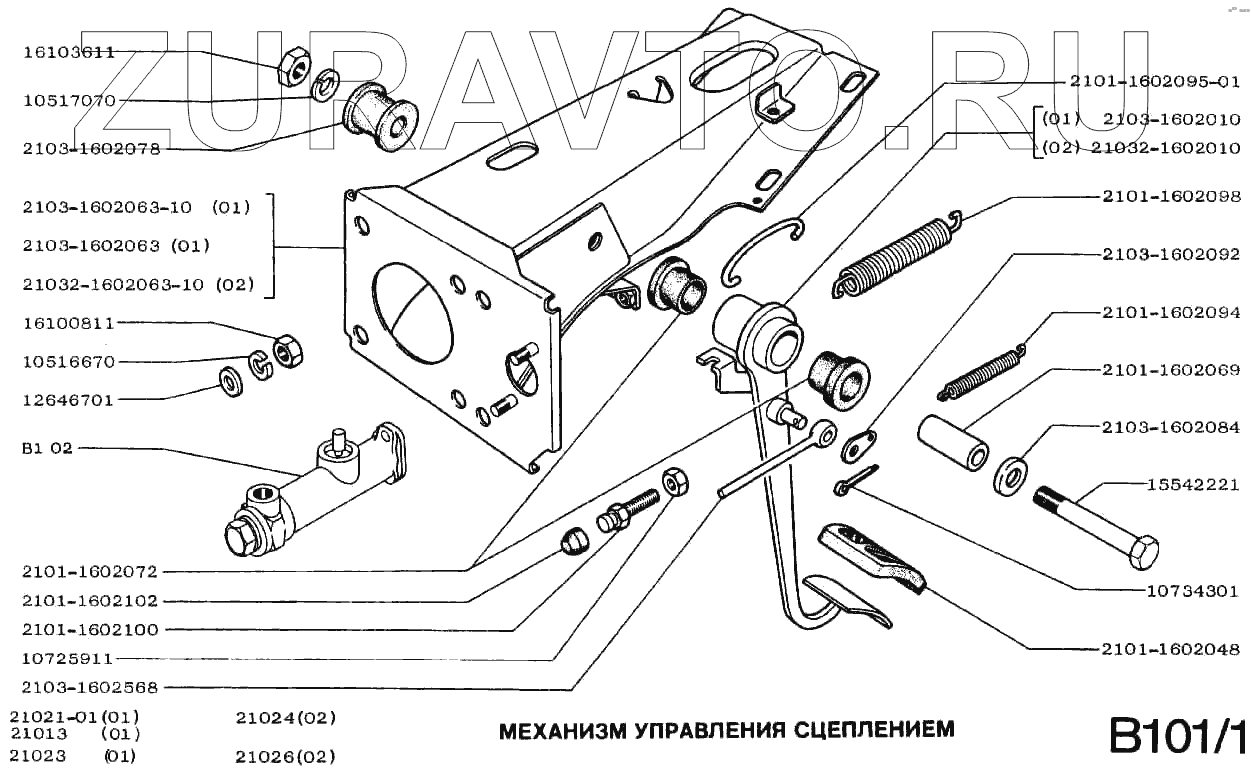 ZURAVTO.RU

16103611
10517070
2103-1602078
2103-1602063-10 (01)
2103-1602063 (01)
21032-1602063-10 (02)
16100811
10516670
12646701
B1 02
2101-1602072
2101-1602102
2101-1602100
10725911
2103-1602568

2101-1602095-01
(01) 2103-1602010
(02) 21032-1602010
2101-1602098
2103-1602092
2101-1602094
2101-1602069
2103-1602084
15542221
10734301
2101-1602048

21021-01(01)
21013 (01)
21023 (01)
21024(02)
21026(02)

МЕХАНИЗМ УПРАВЛЕНИЯ СЦЕПЛЕНИЕМ

B101/1