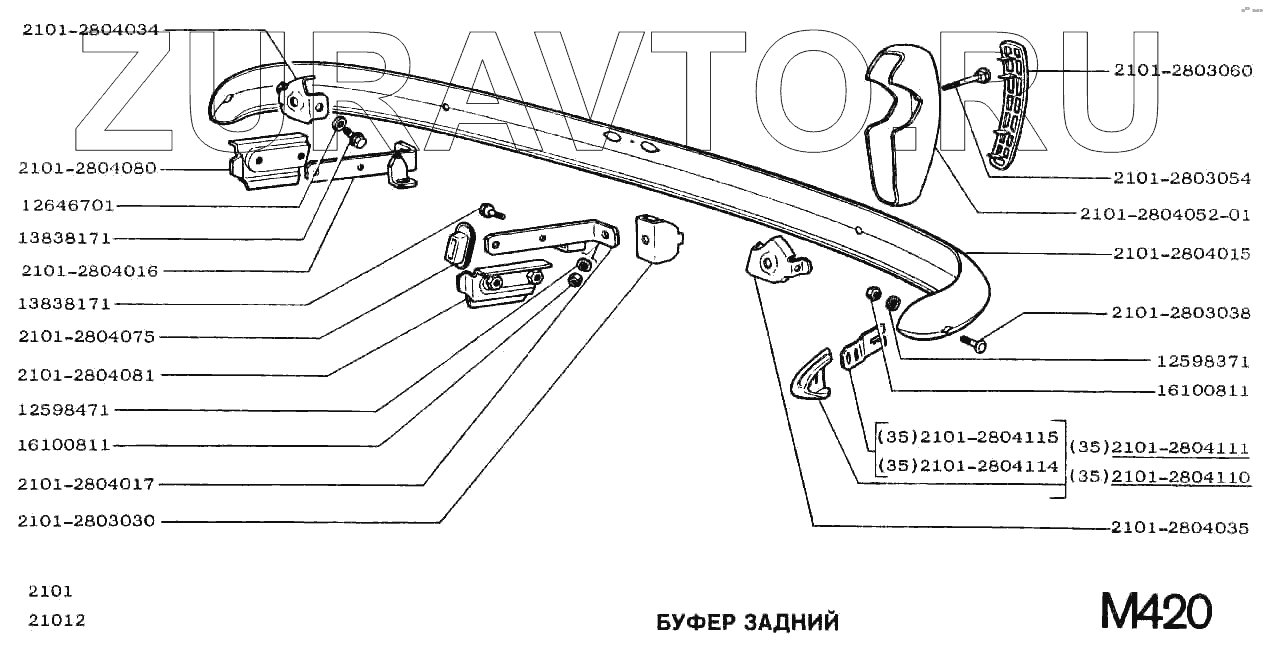 ZURAVTO.RU

2101-2804034
2101-2804080
12646701
13838171
2101-2804016
13838171
2101-2804075
2101-2804081
12598471
16100811
2101-2804017
2101-2803030

2101-2803060
2101-2803054
2101-2804052-01
2101-2804015
2101-2803038
12598371
16100811
(35)2101-2804115
(35)2101-2804114
(35)2101-2804111
(35)2101-2804110
2101-2804035

2101
21012

БУФЕР ЗАДНИЙ

M420