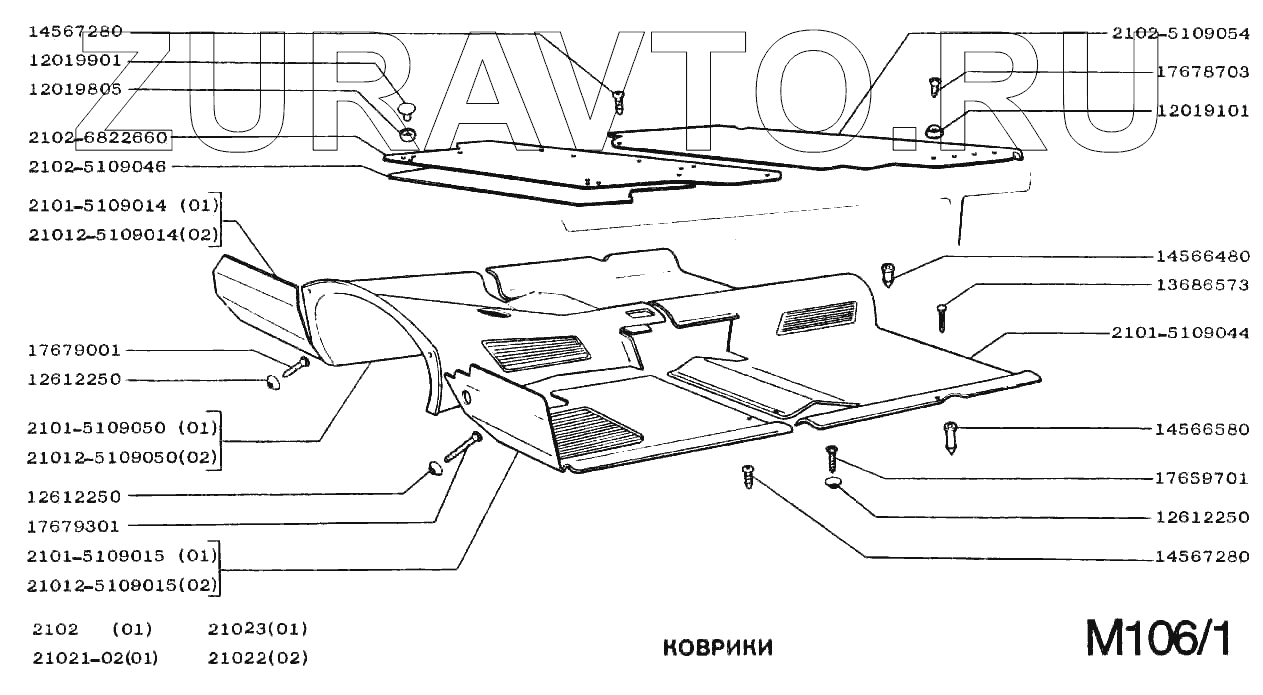 ZURAVTO.RU

14567280
12019901
12019805
2102-6822660
2102-5109046
2101-5109014 (01)
21012-5109014(02)
17679001
12612250
2101-5109050 (01)
21012-5109050(02)
12612250
17679301
2101-5109015 (01)
21012-5109015(02)

2102-5109054
17678703
12019101
14566480
13686573
2101-5109044
14566580
17659701
12612250
14567280

2102 (01) 21023(01)
21021-02(01) 21022(02)

КОВРИКИ

M106/1