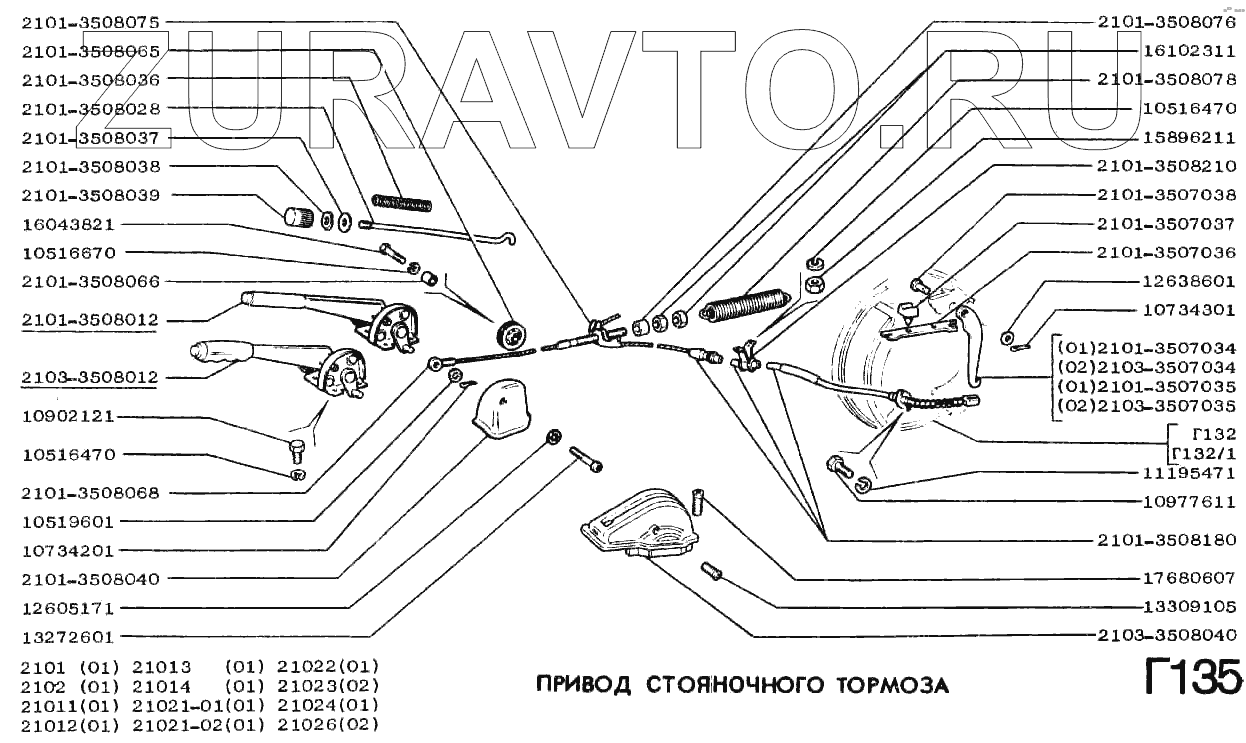 ZURAVTO.RU

2101-3508075
2101-3508065
2101-3508036
2101-3508028
2101-3508037
2101-3508038
2101-3508039
16043821
10516670
2101-3508066
2101-3508012
2103-3508012
10902121
10516470
2101-3508068
10519601
10734201
2101-3508040
12605171
13272601

2101-3508076
16102311
2101-3508078
10516470
15896211
2101-3508210
2101-3507038
2101-3507037
2101-3507036
12638601
10734301
(01)2101-3507034
(02)2103-3507034
(01)2101-3507035
(02)2103-3507035
Г132
Г132/1
11195471
10977611
2101-3508180
17680607
13309105
2103-3508040

2101 (01) 21013 (01) 21022(01)
2102 (01) 21014 (01) 21023(02)
21011(01) 21021-01(01) 21024(01)
21012(01) 21021-02(01) 21026(02)

ПРИВОД СТОЯНОЧНОГО ТОРМОЗА

Г135