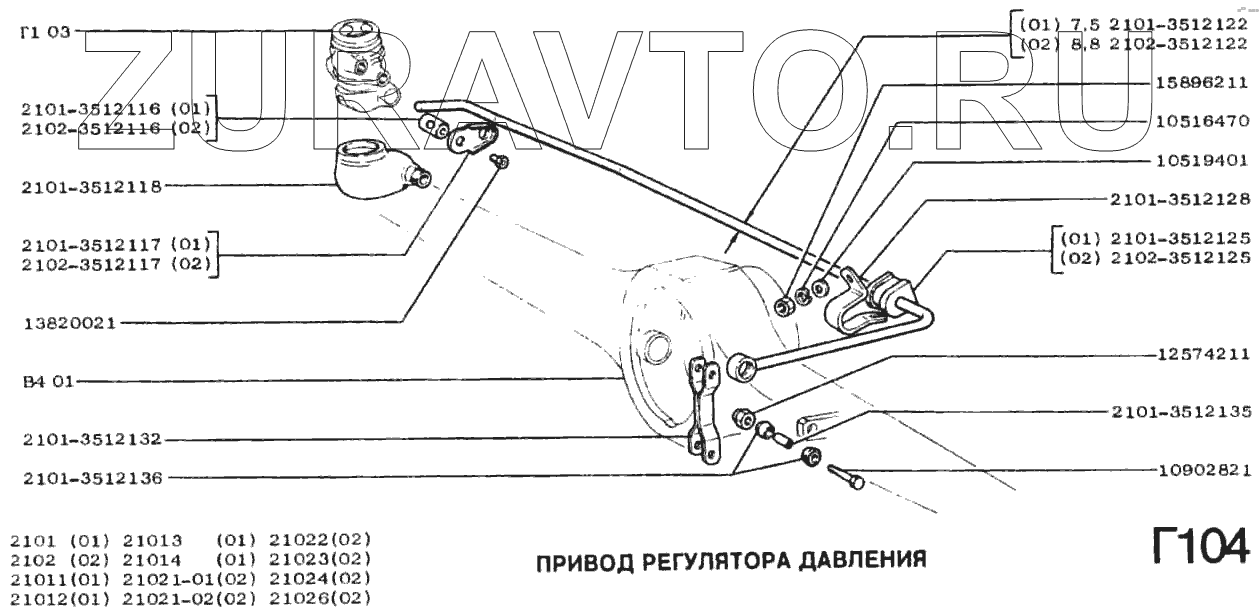 ZURAVTO.RU

Г1 03

2101-3512116 (01)
2102-3512116 (02)

2101-3512118

2101-3512117 (01)
2102-3512117 (02)

13820021

В4 01

2101-3512132

2101-3512136

(01) 7,5 2101-3512122
(02) 8,8 2102-3512122

15896211

10516470

10519401

2101-3512128

(01) 2101-3512125
(02) 2102-3512125

12574211

2101-3512135

10902821

2101 (01) 21013 (01) 21022(02)
2102 (02) 21014 (01) 21023(02)
21011(01) 21021-01(02) 21024(02)
21012(01) 21021-02(02) 21026(02)

ПРИВОД РЕГУЛЯТОРА ДАВЛЕНИЯ

Г104