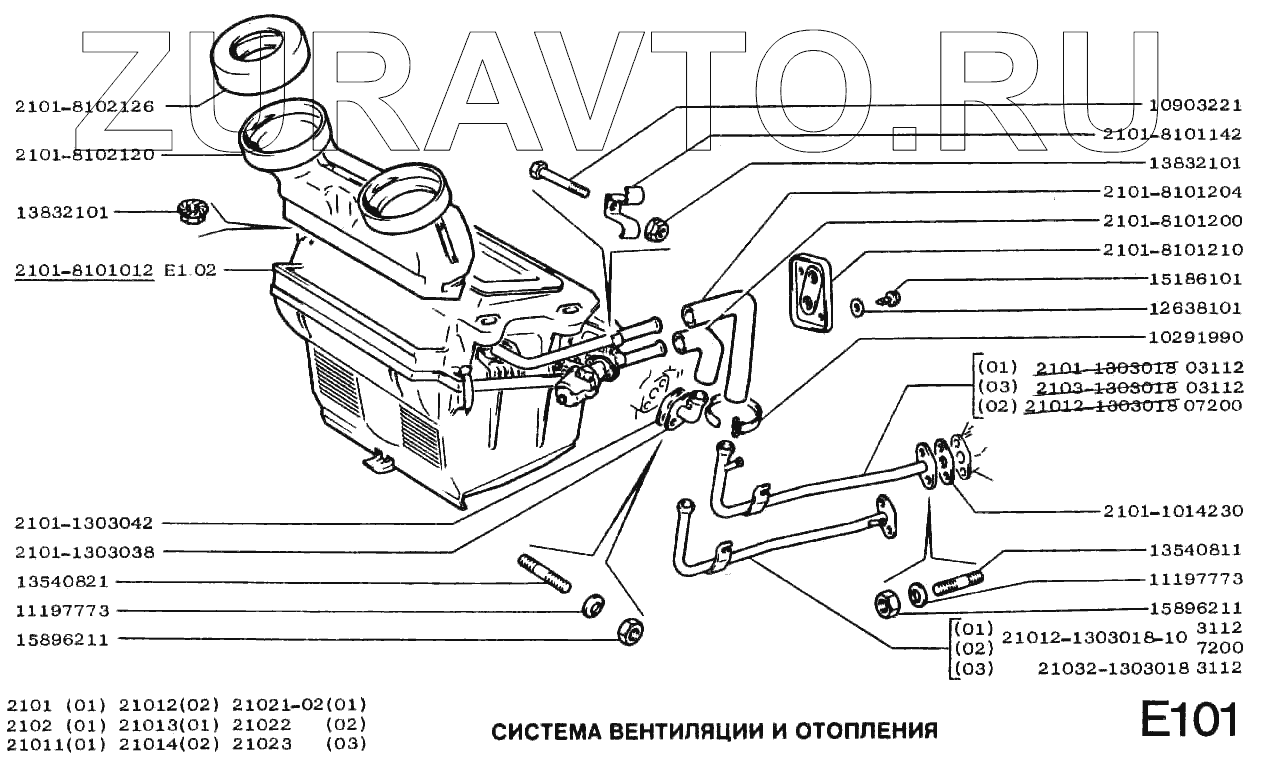 ZURAVTO.RU

2101-8102126
2101-8102120
13832101
2101-8101012 E1.02
2101-1303042
2101-1303038
13540821
11197773
15896211

10903221
2101-8101142
13832101
2101-8101204
2101-8101200
2101-8101210
15186101
12638101
10291990
(01) 2101-1303018 03112
(03) 2103-1303018 03112
(02) 21012-1303018 07200
2101-1014230
13540811
11197773
15896211
(01) 21012-1303018-10 3112
(02) 7200
(03) 21032-1303018 3112

2101 (01) 21012(02) 21021-02(01)
2102 (01) 21013(01) 21022 (02)
21011(01) 21014(02) 21023 (03)

СИСТЕМА ВЕНТИЛЯЦИИ И ОТОПЛЕНИЯ

E101