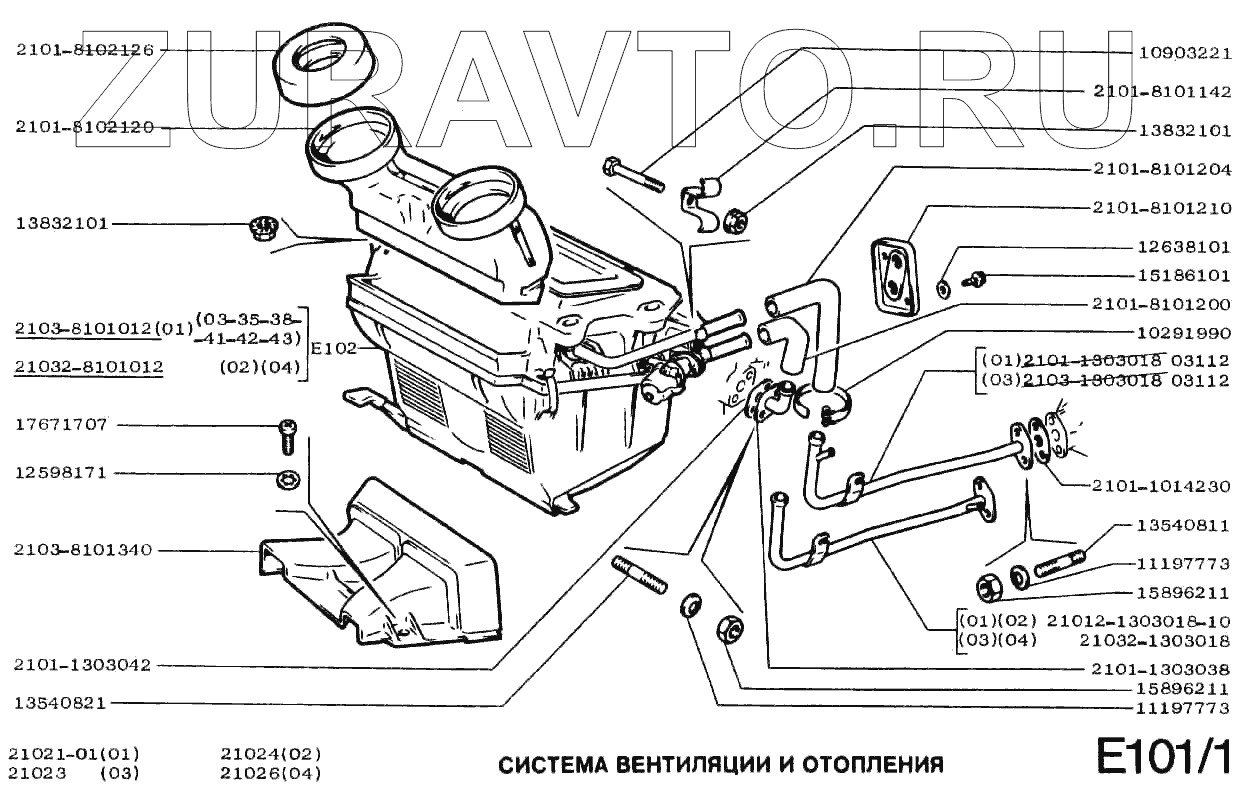 ZURAVTO.RU

2101-8102126
2101-8102120
13832101
2103-8101012(01)(03-35-38-41-42-43)
21032-8101012 (02)(04)
E102
17671707
12598171
2103-8101340
2101-1303042
13540821

10903221
2101-8101142
13832101
2101-8101204
2101-8101210
12638101
15186101
2101-8101200
10291990
(01)2101-1303018 03112
(03)2103-1303018 03112
2101-1014230
13540811
11197773
15896211
(01)(02) 21012-1303018-10
(03)(04) 21032-1303018
2101-1303038
15896211
11197773

21021-01(01) 21024(02)
21023 (03) 21026(04)

СИСТЕМА ВЕНТИЛЯЦИИ И ОТОПЛЕНИЯ

E101/1