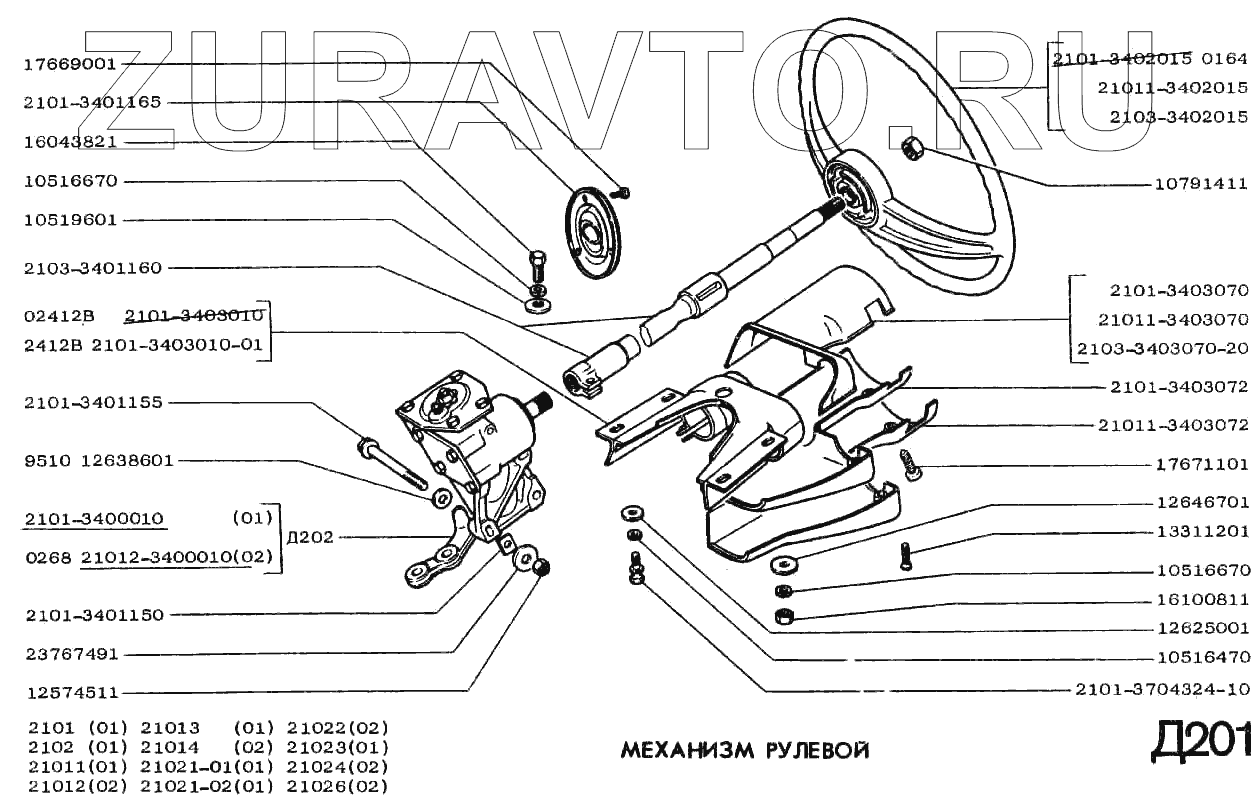 ZURAVTO.RU

17669001
2101-3401165
16043821
10516670
10519601
2103-3401160
02412B 2101-3403010
2412B 2101-3403010-01
2101-3401155
9510 12638601
2101-3400010 (01)
0268 21012-3400010(02)
Д202
2101-3401150
23767491
12574511

2101-3402015 0164
21011-3402015
2103-3402015
10791411
2101-3403070
21011-3403070
2103-3403070-20
2101-3403072
21011-3403072
17671101
12646701
13311201
10516670
16100811
12625001
10516470
2101-3704324-10

2101 (01) 21013 (01) 21022(02)
2102 (01) 21014 (02) 21023(01)
21011(01) 21021-01(01) 21024(02)
21012(02) 21021-02(01) 21026(02)

МЕХАНИЗМ РУЛЕВОЙ

Д201