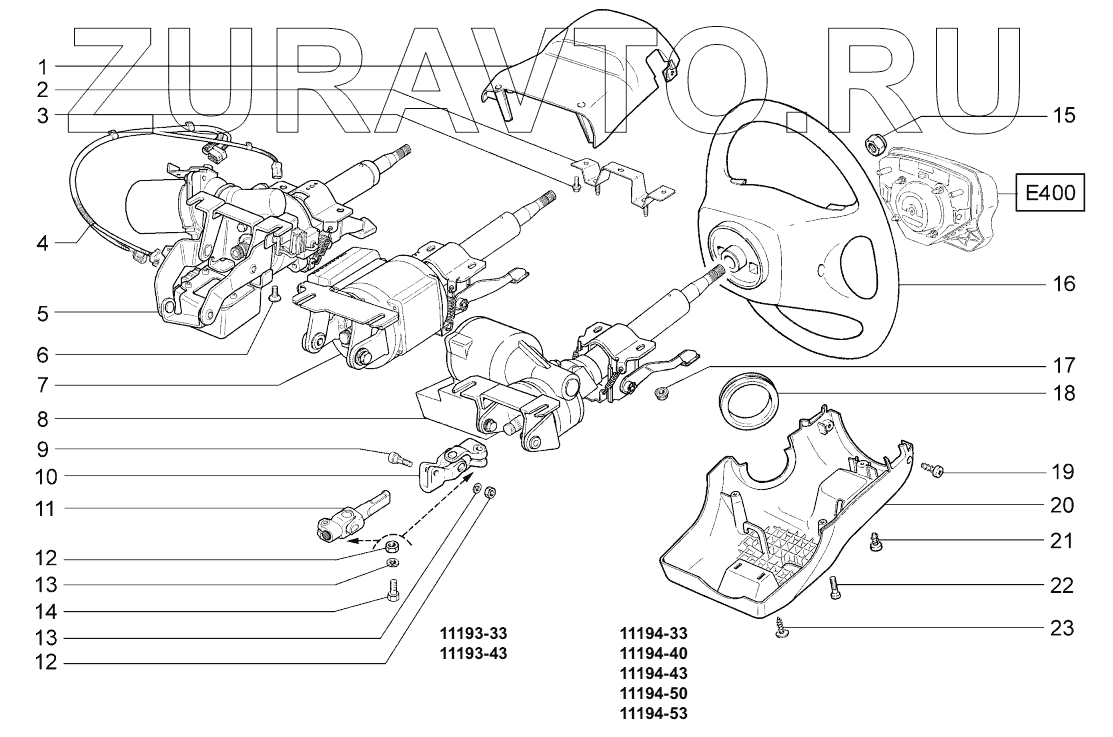 ZURAVTO.RU

1
2
3
4
5
6
7
8
9
10
11
12
13
14
13
12

15
E400
16
17
18
19
20
21
22
23

11193-33
11193-43

11194-33
11194-40
11194-43
11194-50
11194-53