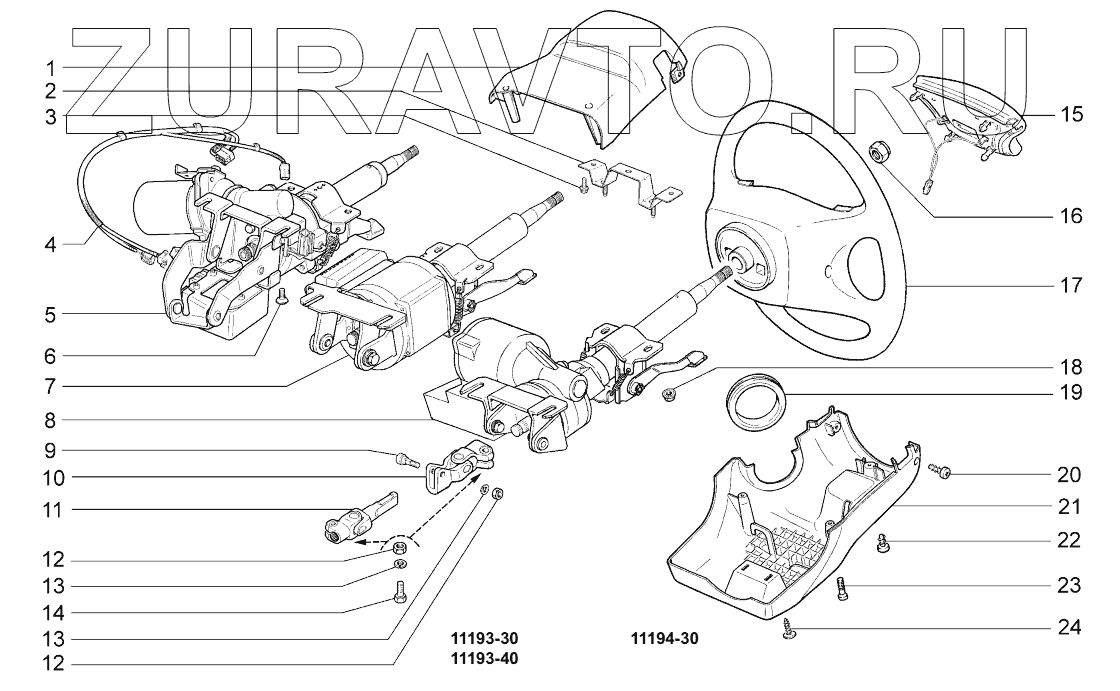 ZURAVTO.RU

1
2
3
4
5
6
7
8
9
10
11
12
13
14
13
12

15
16
17
18
19
20
21
22
23
24

11193-30
11193-40

11194-30