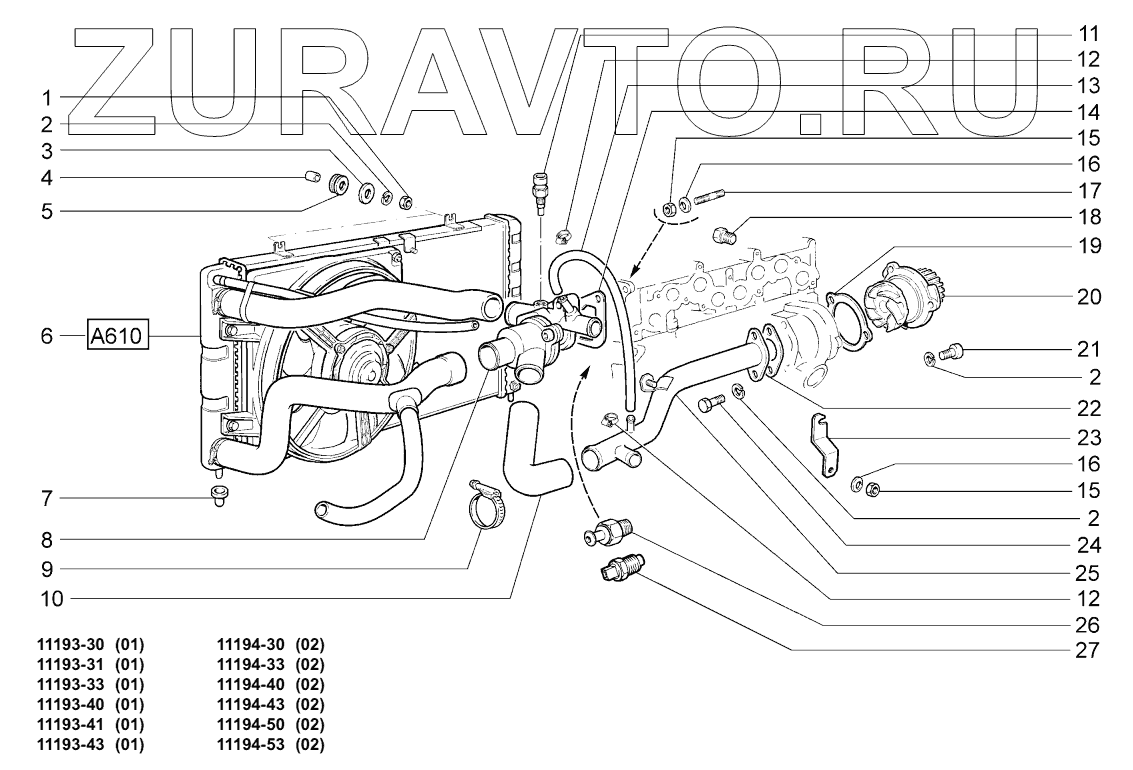 ZURAVTO.RU

1
2
3
4
5
6
A610
7
8
9
10

11
12
13
14
15
16
17
18
19
20
21
2
22
23
16
15
2
24
25
12
26
27

11193-30 (01)
11193-31 (01)
11193-33 (01)
11193-40 (01)
11193-41 (01)
11193-43 (01)

11194-30 (02)
11194-33 (02)
11194-40 (02)
11194-43 (02)
11194-50 (02)
11194-53 (02)