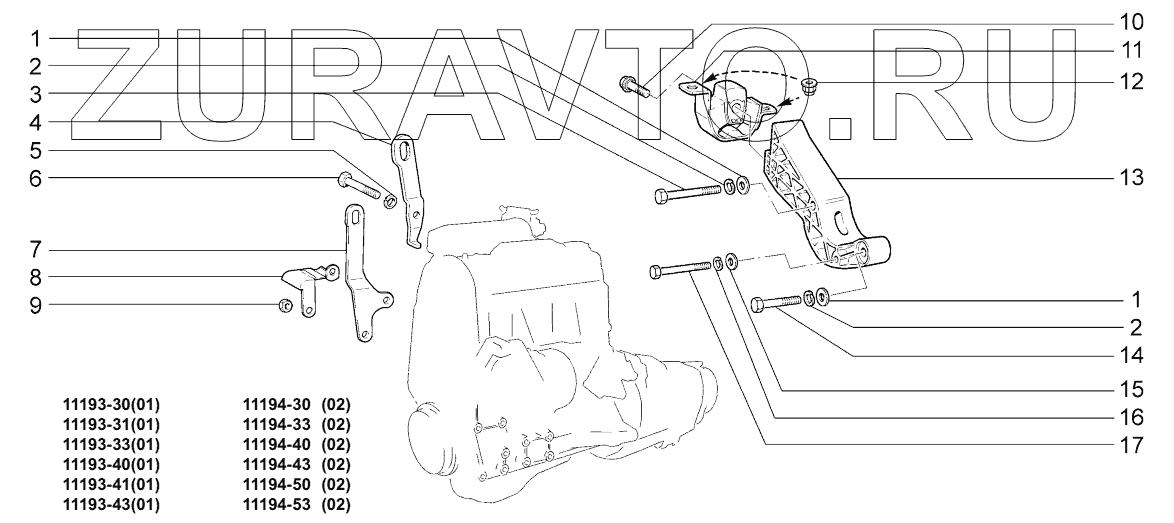 ZURAVTO.RU

1
2
3
4
5
6
7
8
9

10
11
12
13
1
2
14
15
16
17

11193-30(01)
11193-31(01)
11193-33(01)
11193-40(01)
11193-41(01)
11193-43(01)

11194-30 (02)
11194-33 (02)
11194-40 (02)
11194-43 (02)
11194-50 (02)
11194-53 (02)