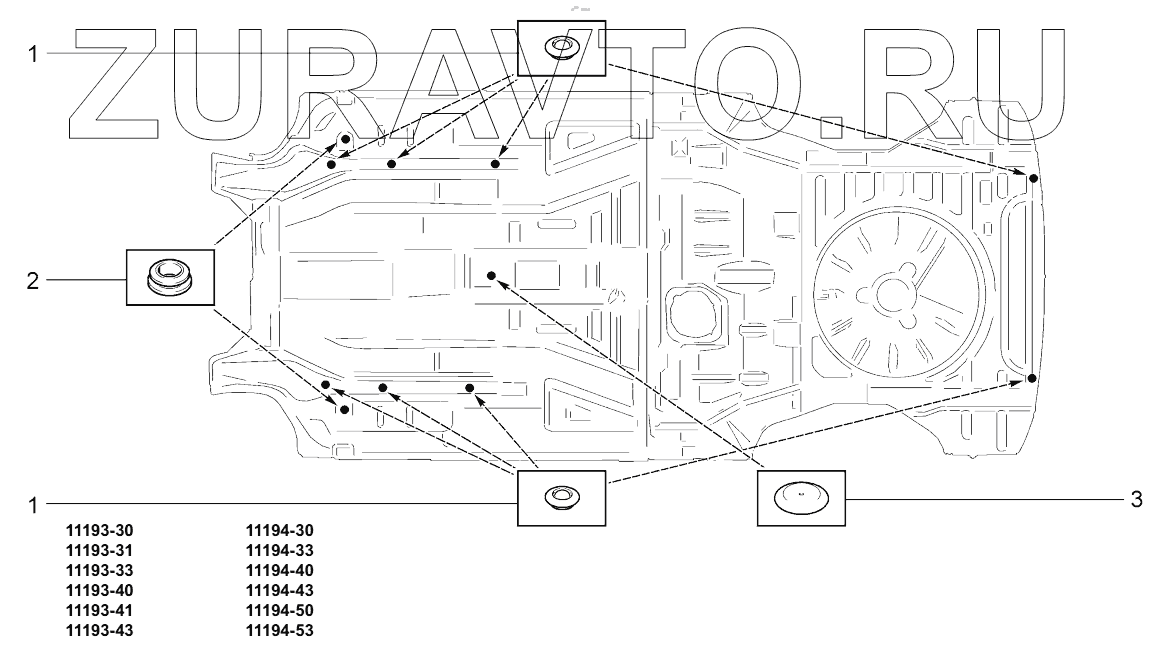 ZURAVTO.RU

1

2

1

3

11193-30
11193-31
11193-33
11193-40
11193-41
11193-43

11194-30
11194-33
11194-40
11194-43
11194-50
11194-53