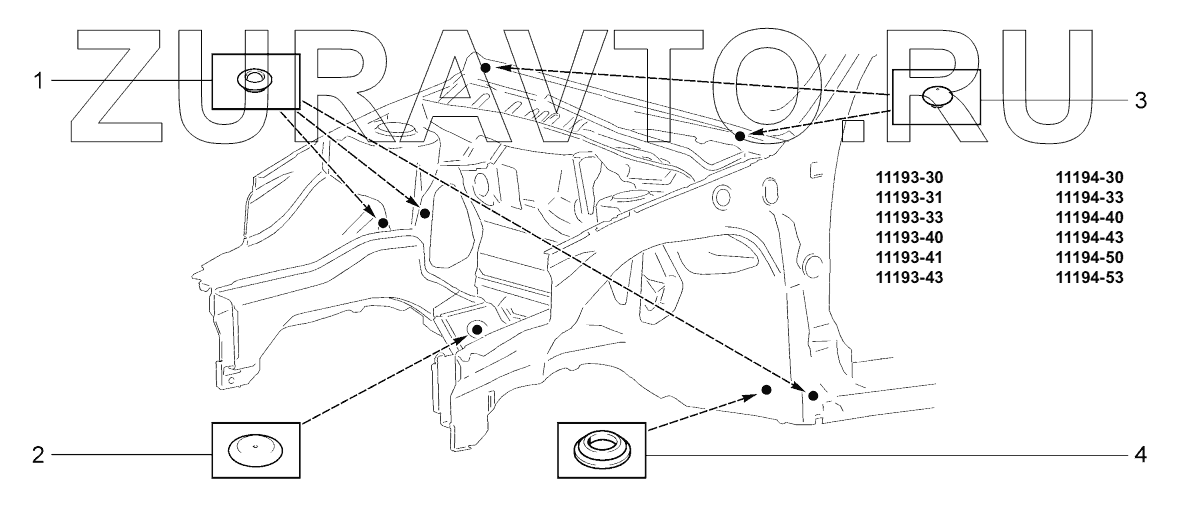 ZURAVTO.RU

1

3

11193-30
11193-31
11193-33
11193-40
11193-41
11193-43

11194-30
11194-33
11194-40
11194-43
11194-50
11194-53

2

4