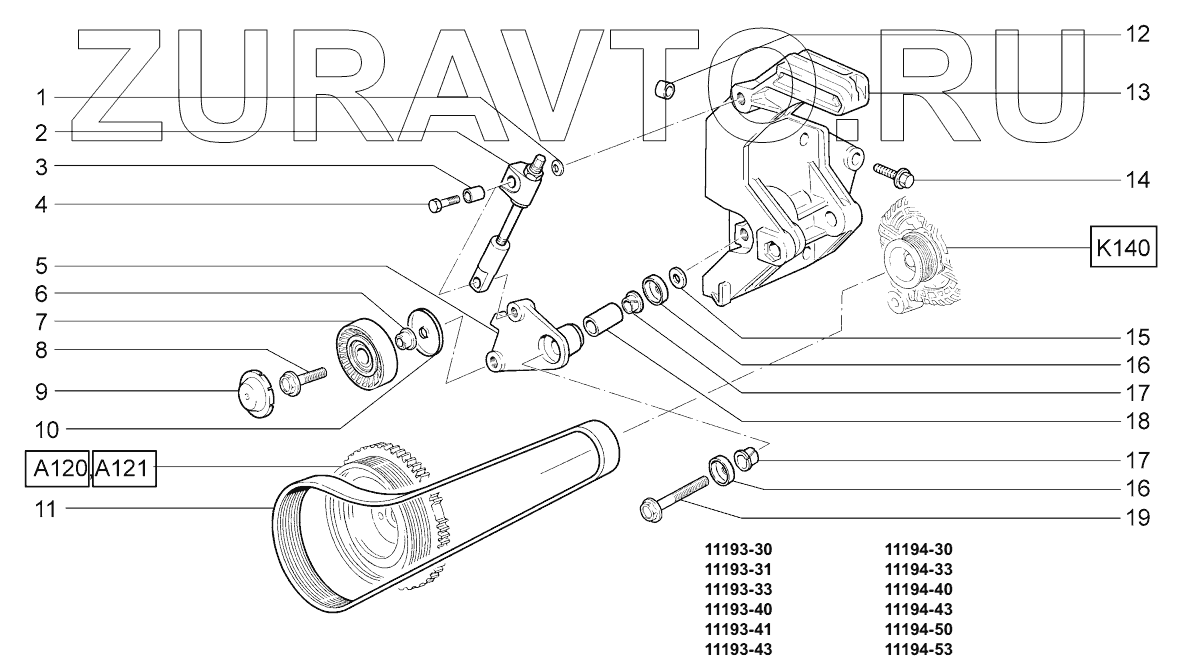 ZURAVTO.RU

1
2
3
4
5
6
7
8
9
10
A120 A121
11

12
13
14
K140
15
16
17
18
17
16
19

11193-30
11193-31
11193-33
11193-40
11193-41
11193-43

11194-30
11194-33
11194-40
11194-43
11194-50
11194-53