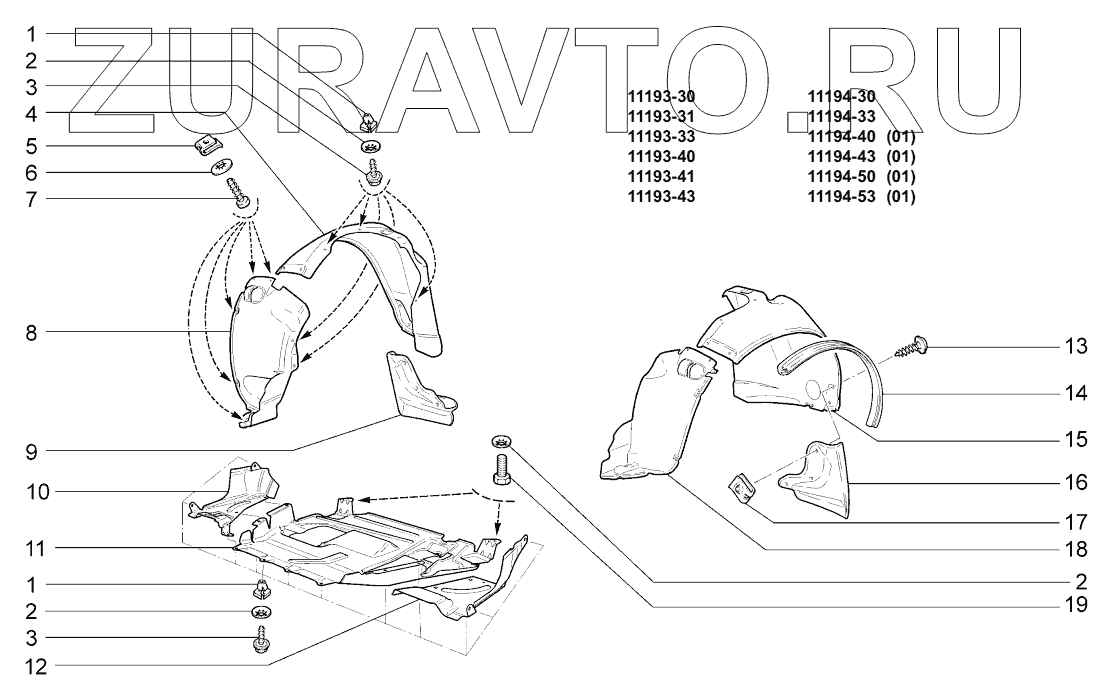 ZURAVTO.RU

11193-30
11193-31
11193-33
11193-40
11193-41
11193-43

11194-30
11194-33
11194-40 (01)
11194-43 (01)
11194-50 (01)
11194-53 (01)

1
2
3
4
5
6
7
8
9
10
11
1
2
3
12
13
14
15
16
17
18
2
19