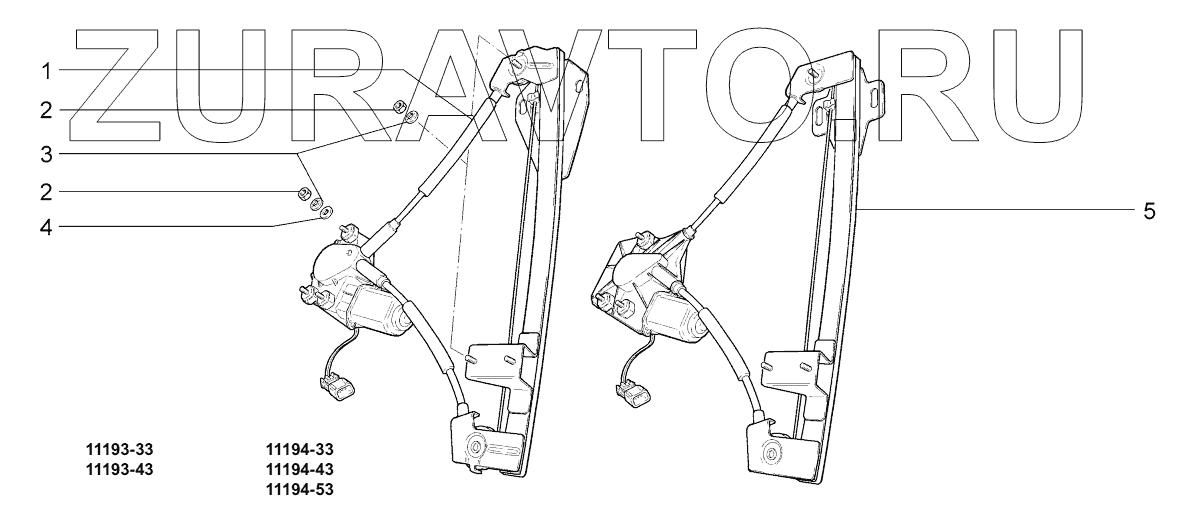 ZURAVTO.RU

1
2
3
2
4
5

11193-33
11193-43

11194-33
11194-43
11194-53