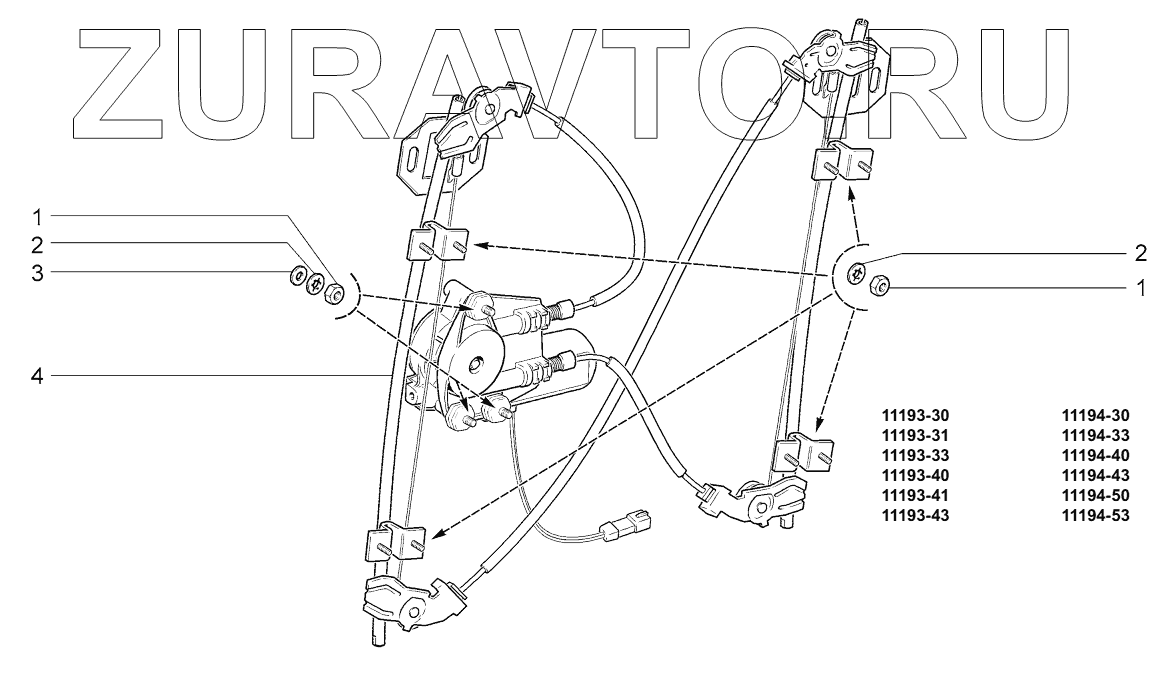 ZURAVTO.RU

1
2
3
4

2
1

11193-30
11193-31
11193-33
11193-40
11193-41
11193-43

11194-30
11194-33
11194-40
11194-43
11194-50
11194-53