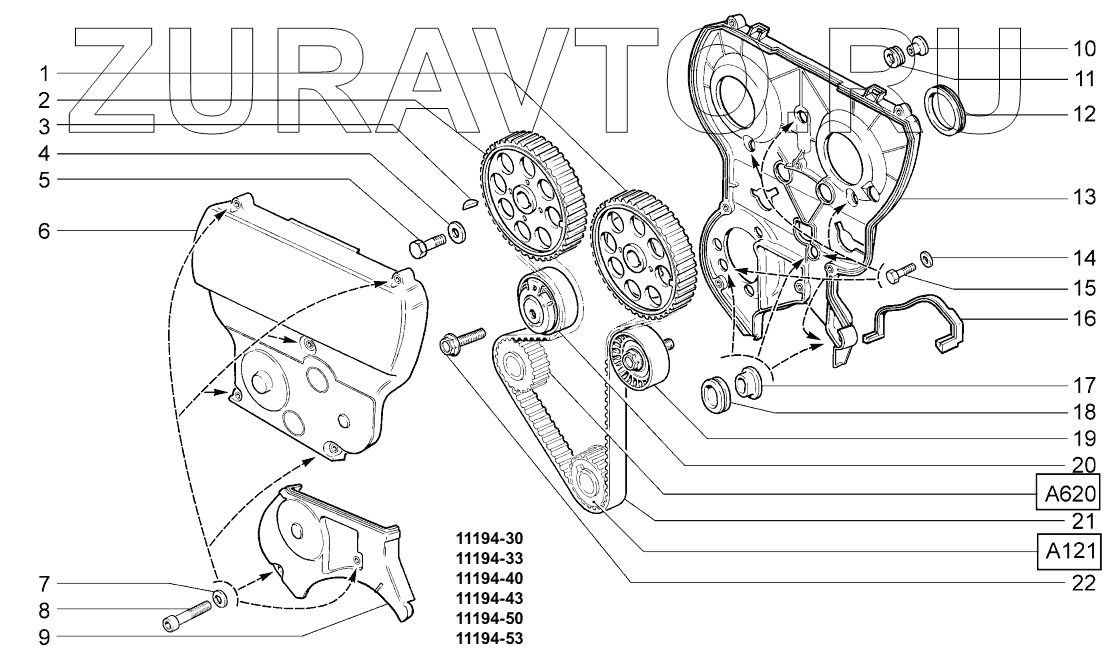 ZURAVTO.RU

1
2
3
4
5
6
7
8
9

10
11
12
13
14
15
16
17
18
19
20
A620
21
A121
22

11194-30
11194-33
11194-40
11194-43
11194-50
11194-53