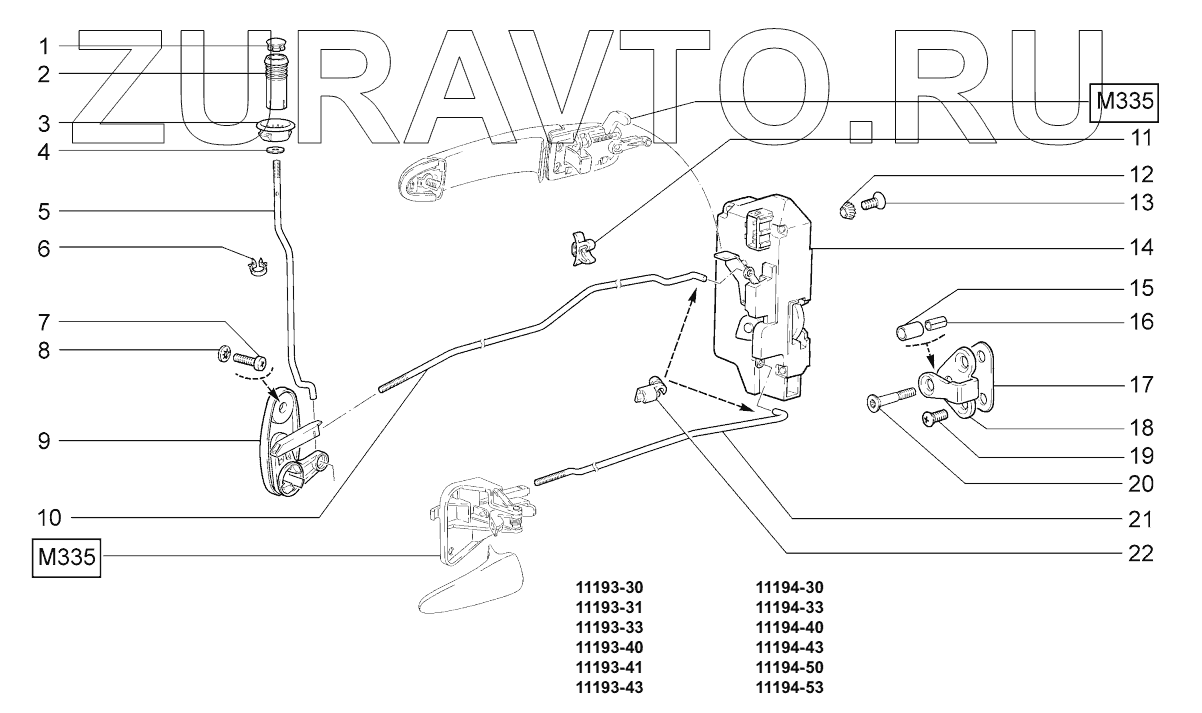 ZURAVTO.RU

1
2
3
4
5
6
7
8
9
10
M335

M335
11
12
13
14
15
16
17
18
19
20
21
22

11193-30
11193-31
11193-33
11193-40
11193-41
11193-43

11194-30
11194-33
11194-40
11194-43
11194-50
11194-53