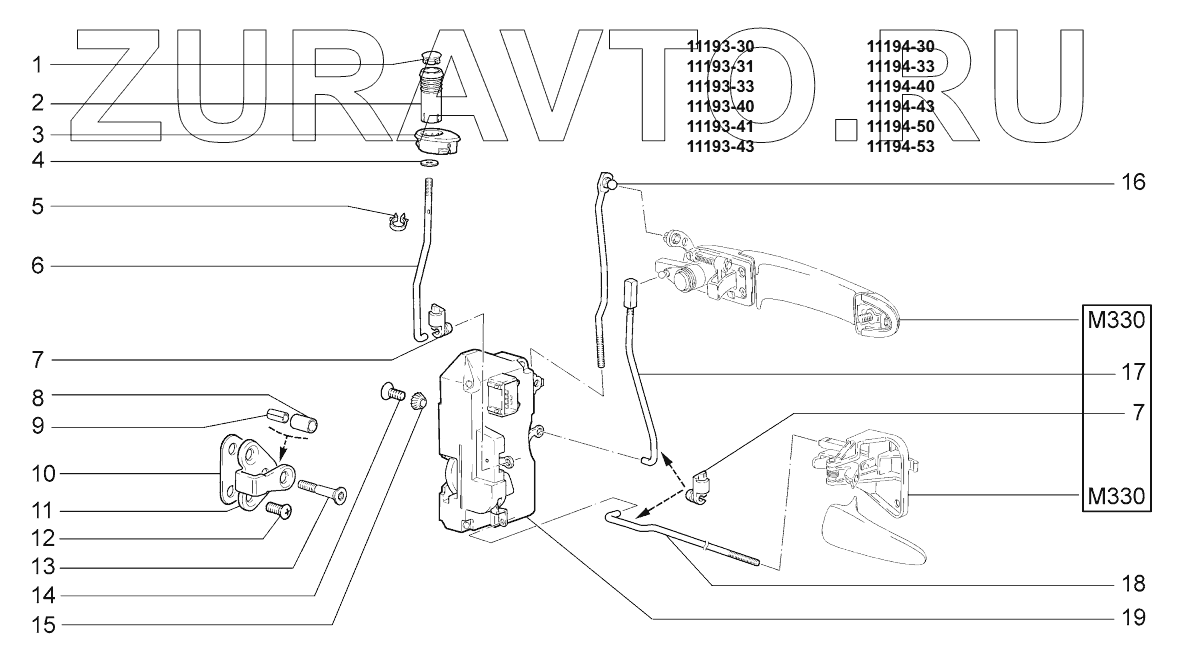 ZURAVTO.RU

11193-30
11193-31
11193-33
11193-40
11193-41
11193-43

11194-30
11194-33
11194-40
11194-43
11194-50
11194-53

1
2
3
4
5
6
7
8
9
10
11
12
13
14
15

16
M330
17
7
M330
18
19