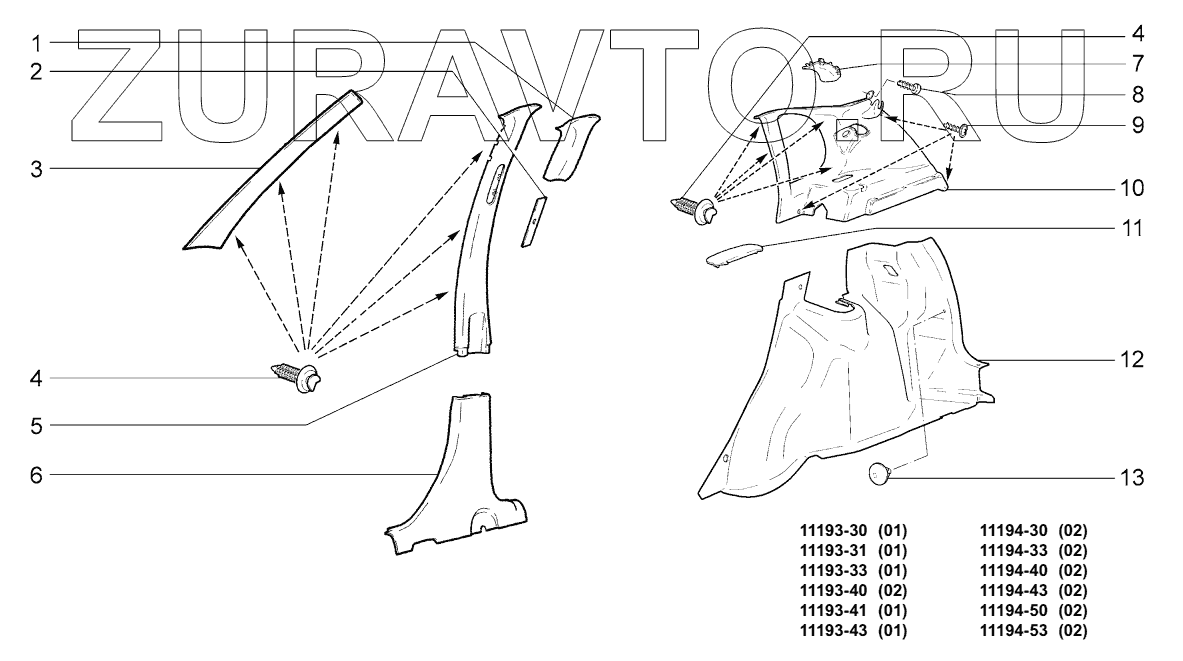 ZURAVTO.RU

1
2
3
4
5
6

4
7
8
9
10
11
12
13

11193-30 (01)
11193-31 (01)
11193-33 (01)
11193-40 (02)
11193-41 (01)
11193-43 (01)

11194-30 (02)
11194-33 (02)
11194-40 (02)
11194-43 (02)
11194-50 (02)
11194-53 (02)