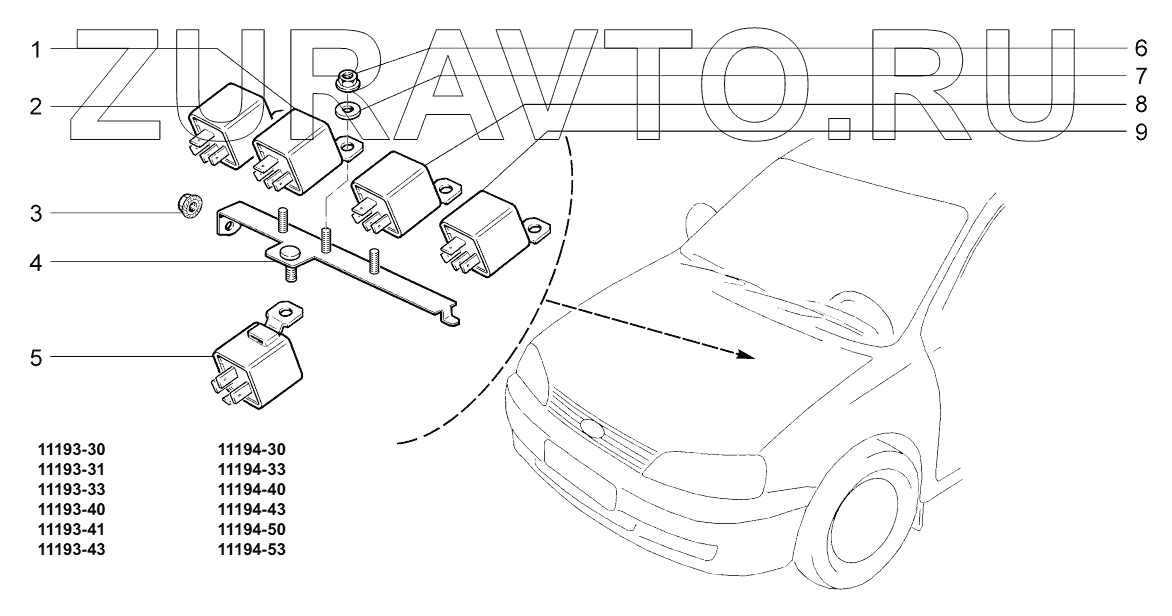 ZURAVTO.RU

1
2
3
4
5
6
7
8
9

11193-30
11193-31
11193-33
11193-40
11193-41
11193-43

11194-30
11194-33
11194-40
11194-43
11194-50
11194-53