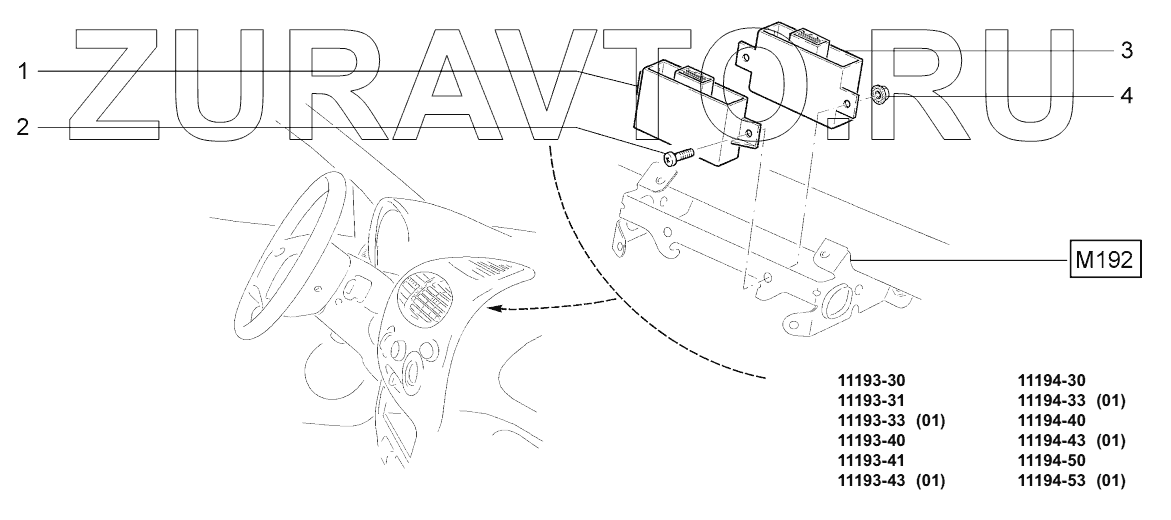 ZURAVTO.RU

1
2
3
4

M192

11193-30
11193-31
11193-33 (01)
11193-40
11193-41
11193-43 (01)

11194-30
11194-33 (01)
11194-40
11194-43 (01)
11194-50
11194-53 (01)