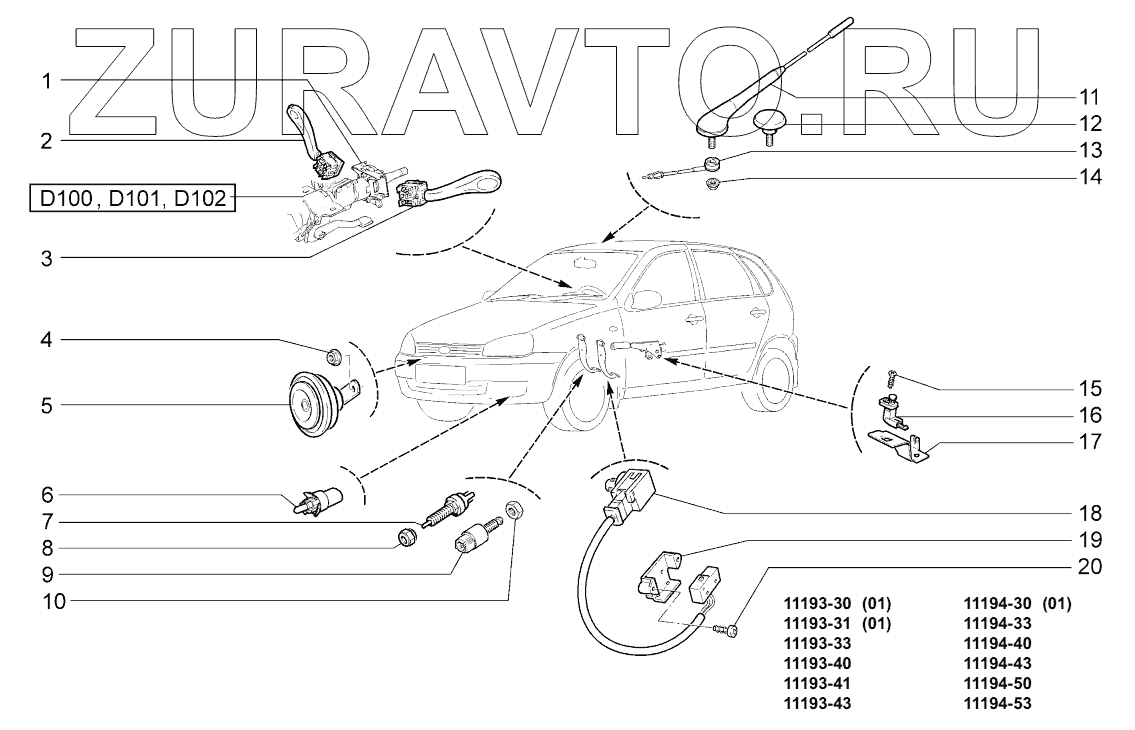 ZURAVTO.RU

1
2
D100, D101, D102
3
4
5
6
7
8
9
10
11
12
13
14
15
16
17
18
19
20

11193-30 (01)
11193-31 (01)
11193-33
11193-40
11193-41
11193-43

11194-30 (01)
11194-33
11194-40
11194-43
11194-50
11194-53