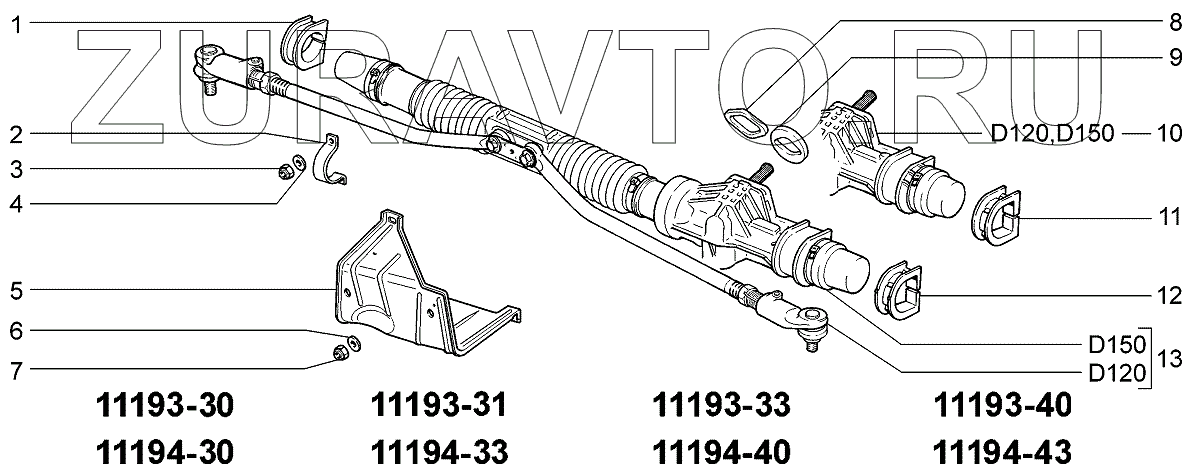 ZURAVTO.RU

1
2
3
4
5
6
7
8
9
D120,D150 — 10
11
12
D150
D120
13

11193-30 11193-31 11193-33 11193-40
11194-30 11194-33 11194-40 11194-43