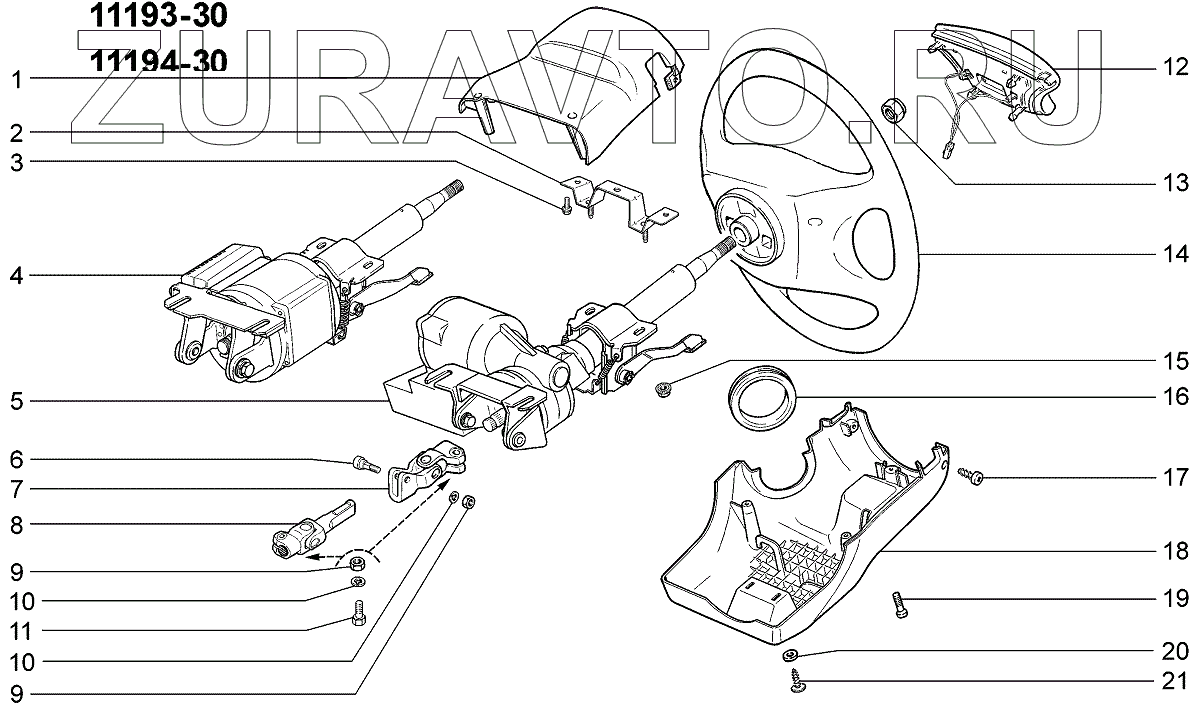 11193-30
11194-30
ZURAVTO.RU

1
2
3
4
5
6
7
8
9
10
11
10
9

12
13
14
15
16
17
18
19
20
21