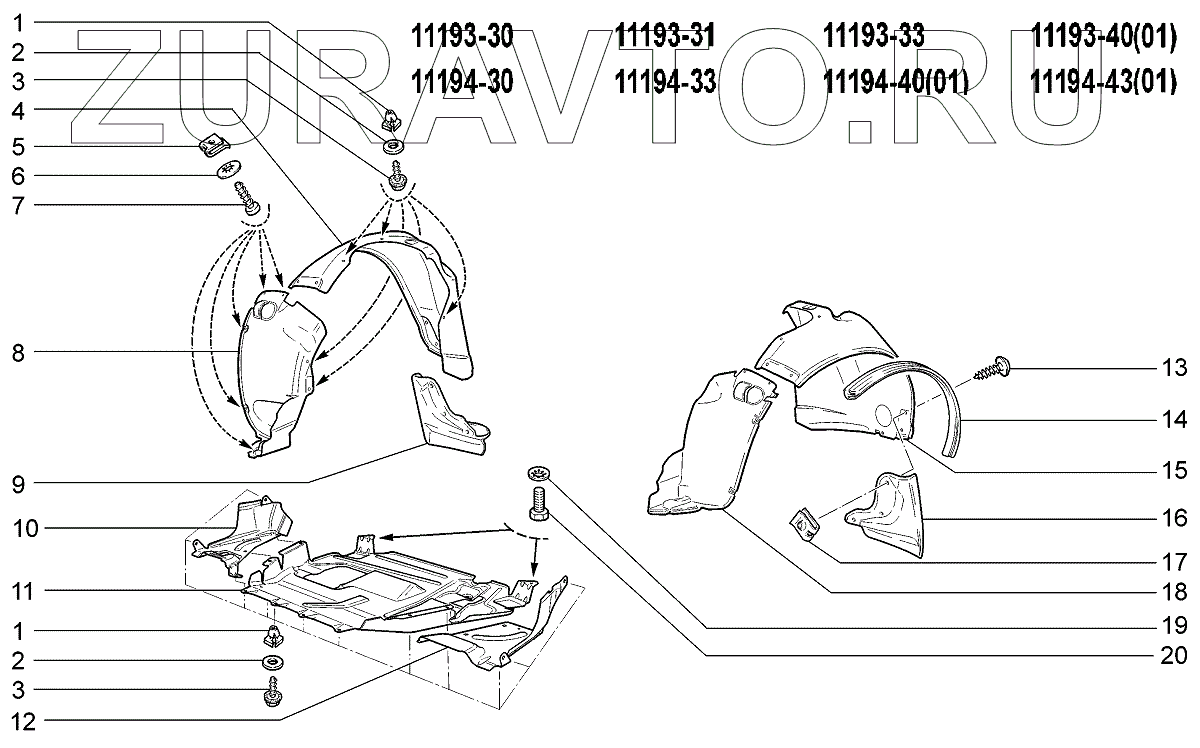 ZURAVTO.RU

11193-30 11193-31 11193-33 11193-40(01)
11194-30 11194-33 11194-40(01) 11194-43(01)

1
2
3
4
5
6
7
8
9
10
11
1
2
3
12
13
14
15
16
17
18
19
20